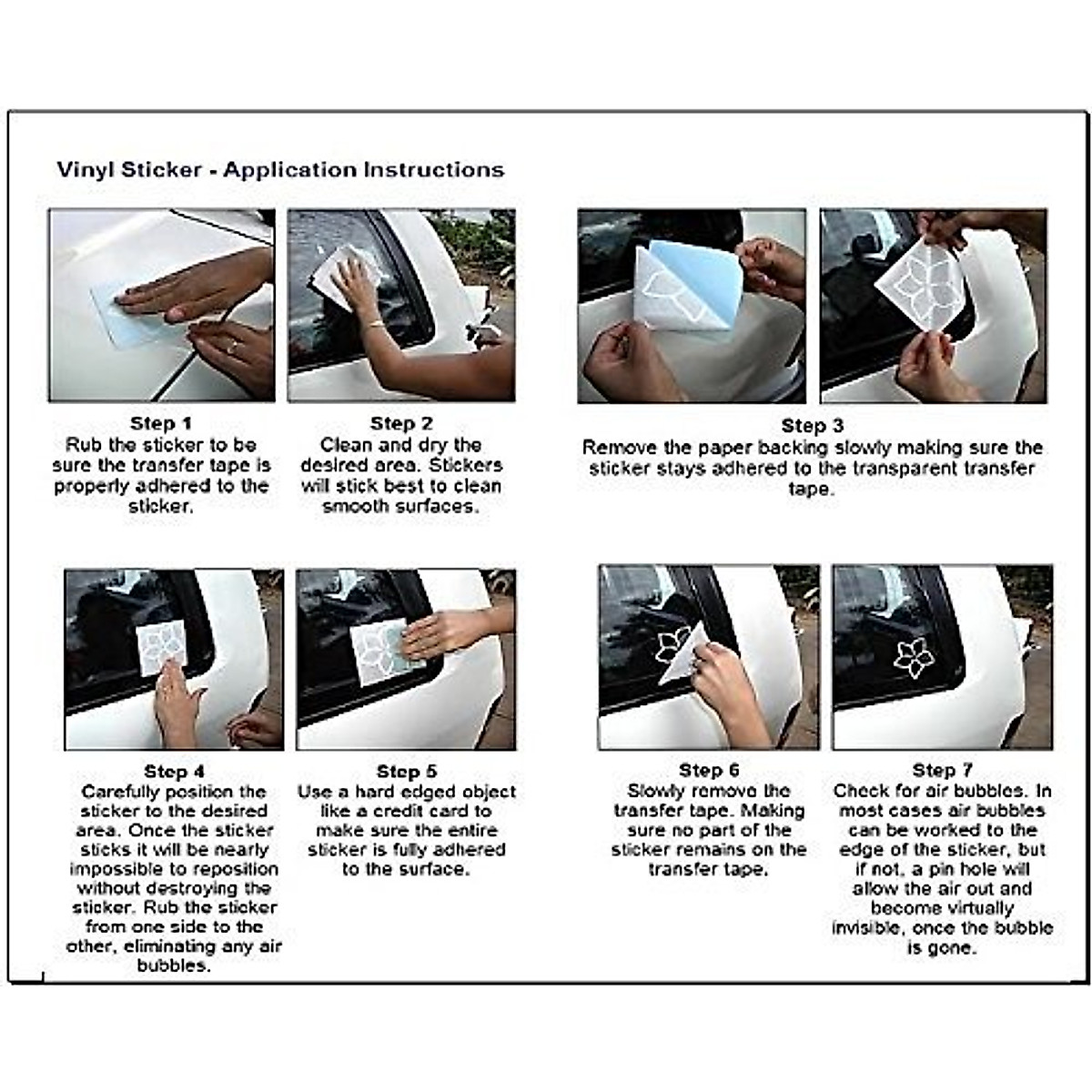 Vinyl Sticker - Application Instructions

Step 1
Rub the sticker to be sure the transfer tape is properly adhered to the sticker.

Step 2
Clean and dry the desired area. Stickers will stick best to clean smooth surfaces.

Step 3
Remove the paper backing slowly making sure the sticker stays adhered to the transparent transfer tape.

Step 4
Carefully position the sticker to the desired area. Once the sticker sticks it will be nearly impossible to reposition without destroying the sticker. Rub the sticker from one side to the other, eliminating any air bubbles.

Step 5
Use a hard edged object like a credit card to make sure the entire sticker is fully adhered to the surface.

Step 6
Slowly remove the transfer tape. Making sure no part of the sticker remains on the transfer tape.

Step 7
Check for air bubbles. In most cases air bubbles can be worked to the edge of the sticker, but if not, a pin hole will allow the air out and become virtually invisible, once the bubble is gone.