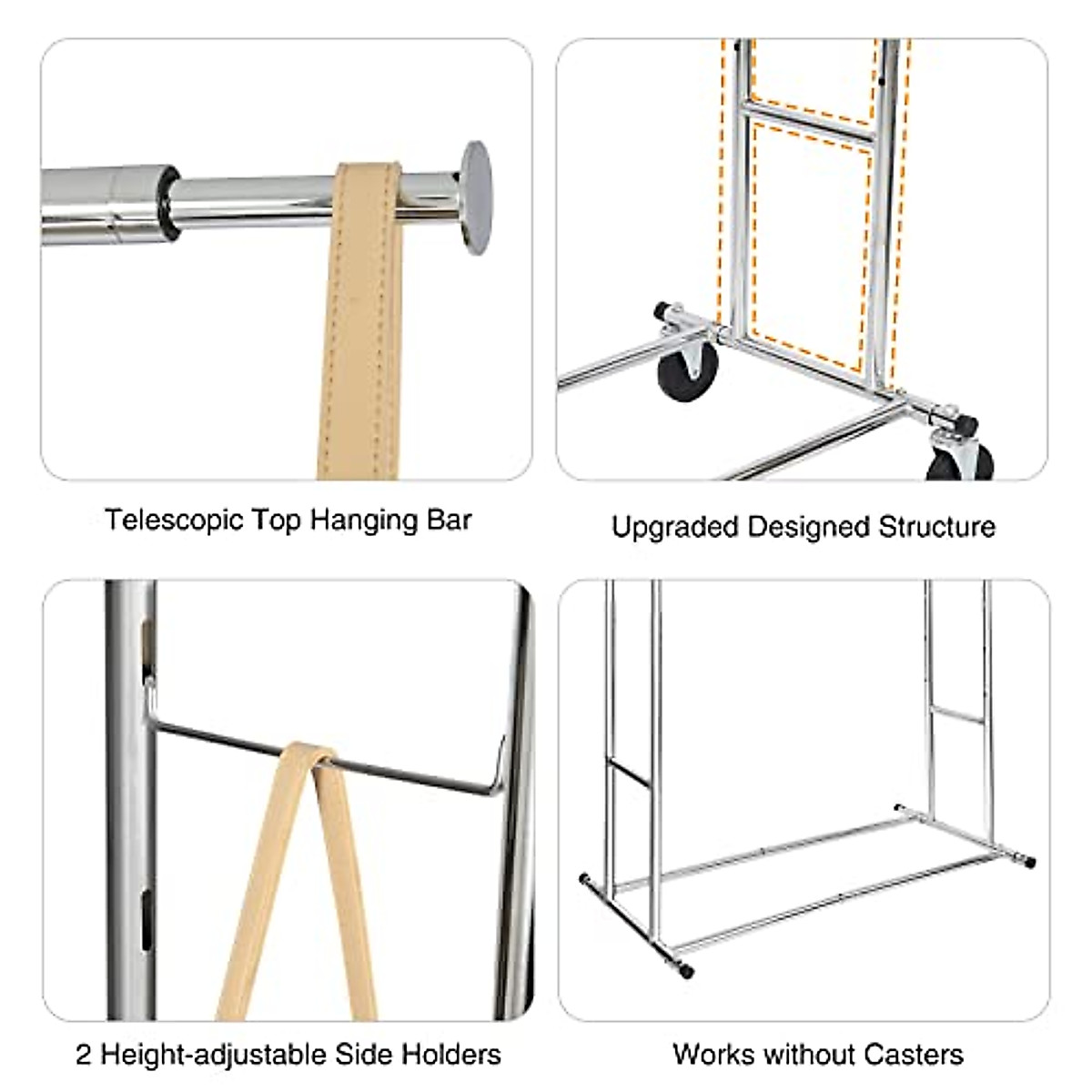 Telescopic Top Hanging Bar

Upgraded Designed Structure

2 Height-adjustable Side Holders

Works without Casters