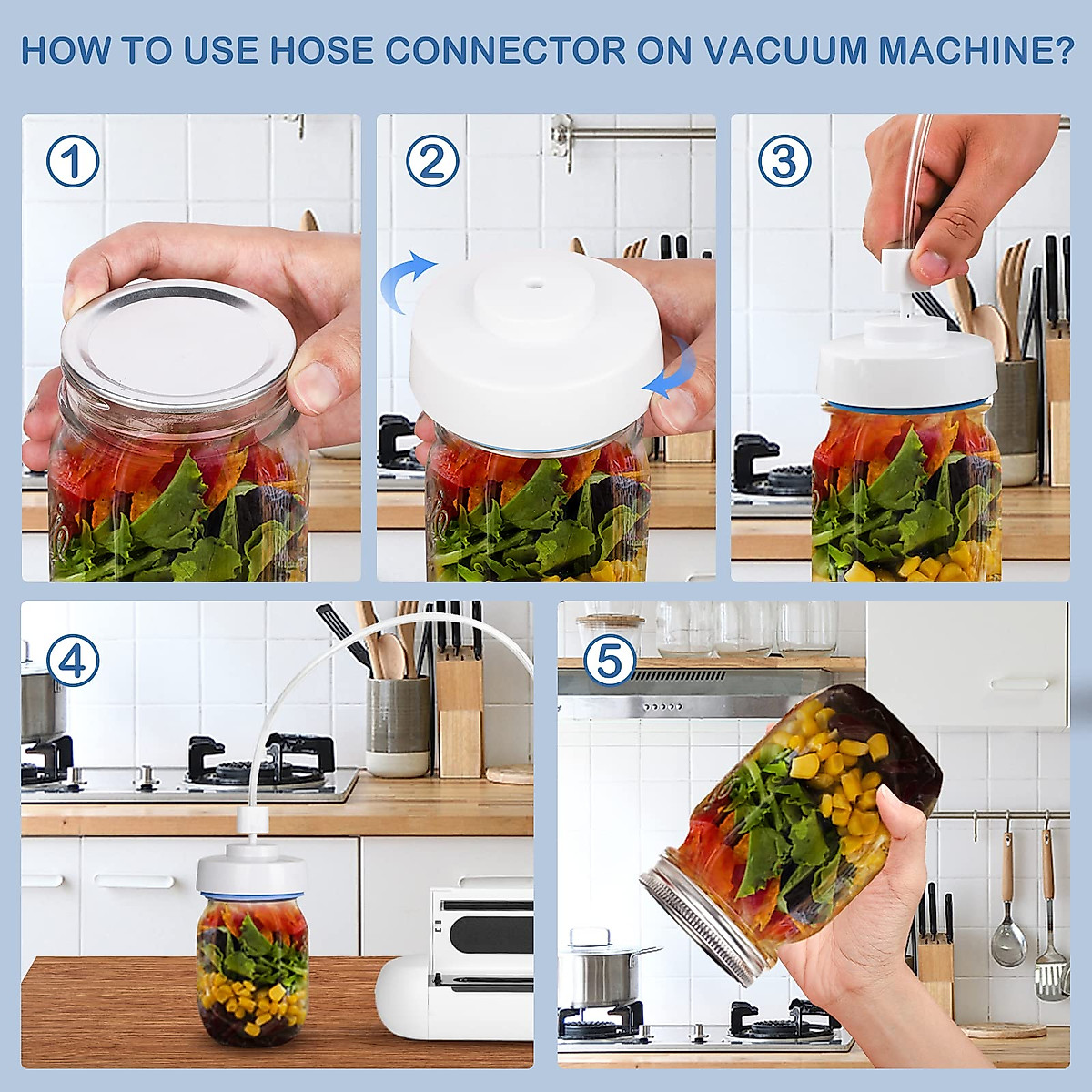 HOW TO USE HOSE CONNECTOR ON VACUUM MACHINE?

1

2

3

4

5