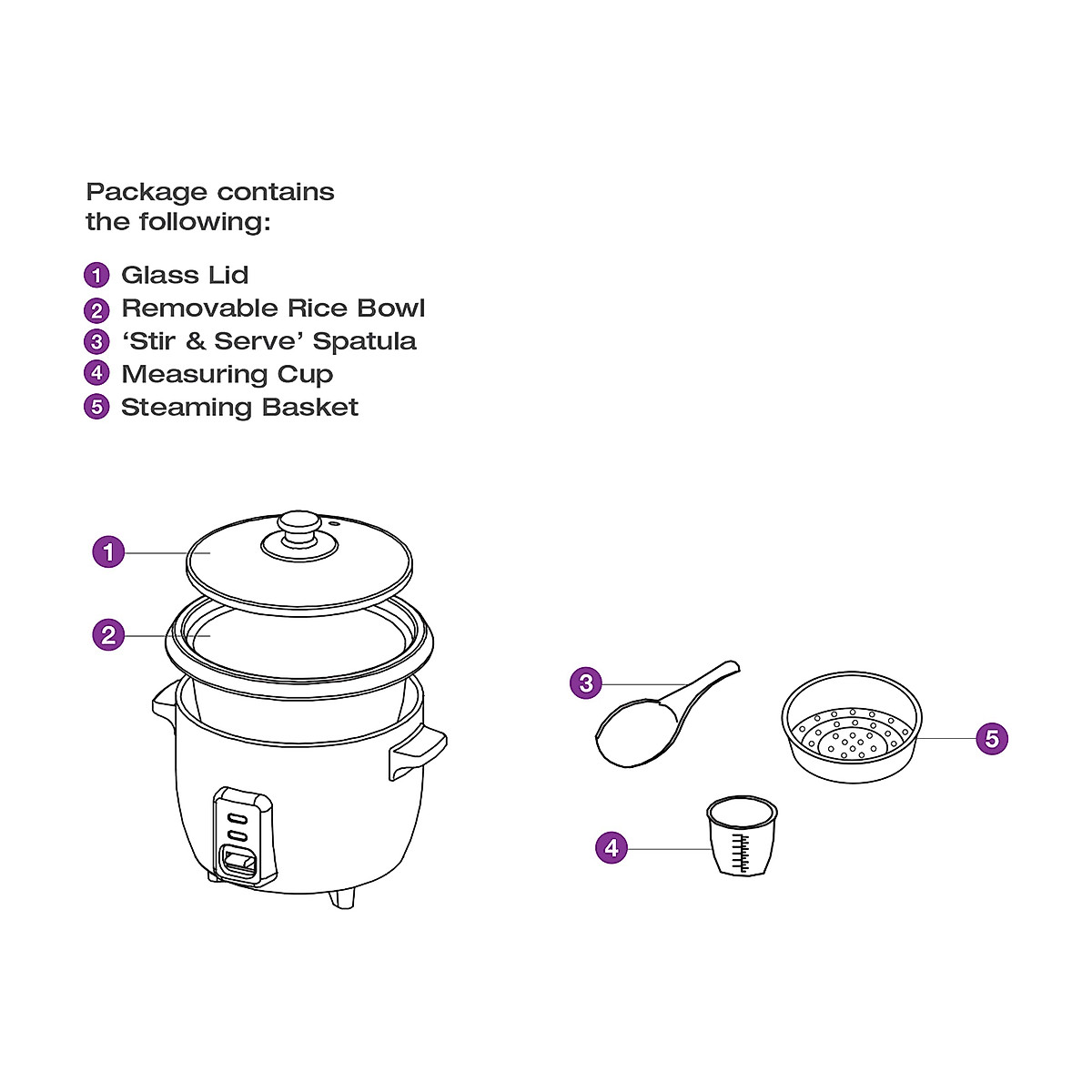 Package contains the following:

1 Glass Lid
2 Removable Rice Bowl
3 ‘Stir & Serve’ Spatula
4 Measuring Cup
5 Steaming Basket

1
2
3
5
4