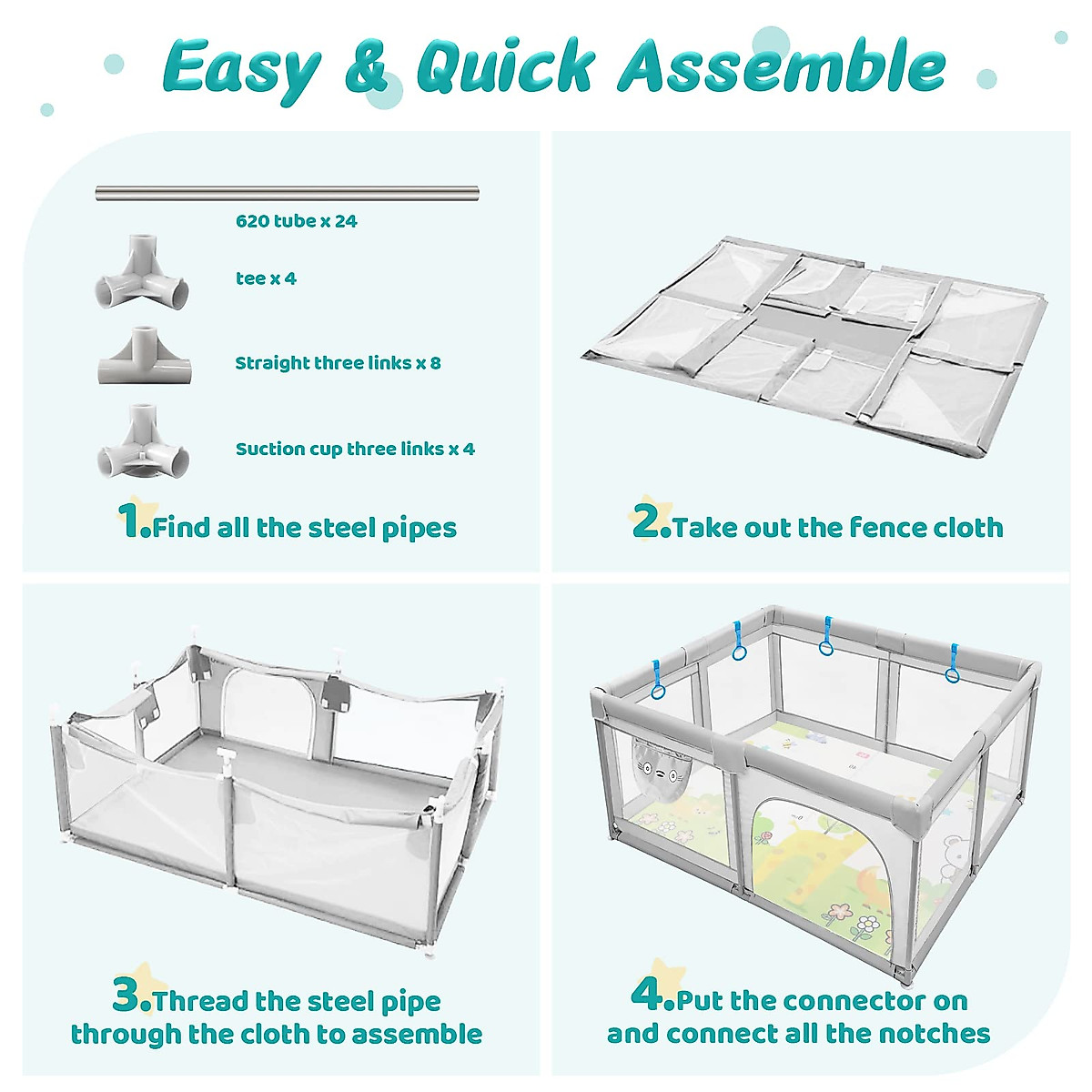 Easy & Quick Assemble

620 tube x 24

tee x 4

Straight three links x 8

Suction cup three links x 4

1.Find all the steel pipes

2.Take out the fence cloth

3.Thread the steel pipe through the cloth to assemble

4.Put the connector on and connect all the notches