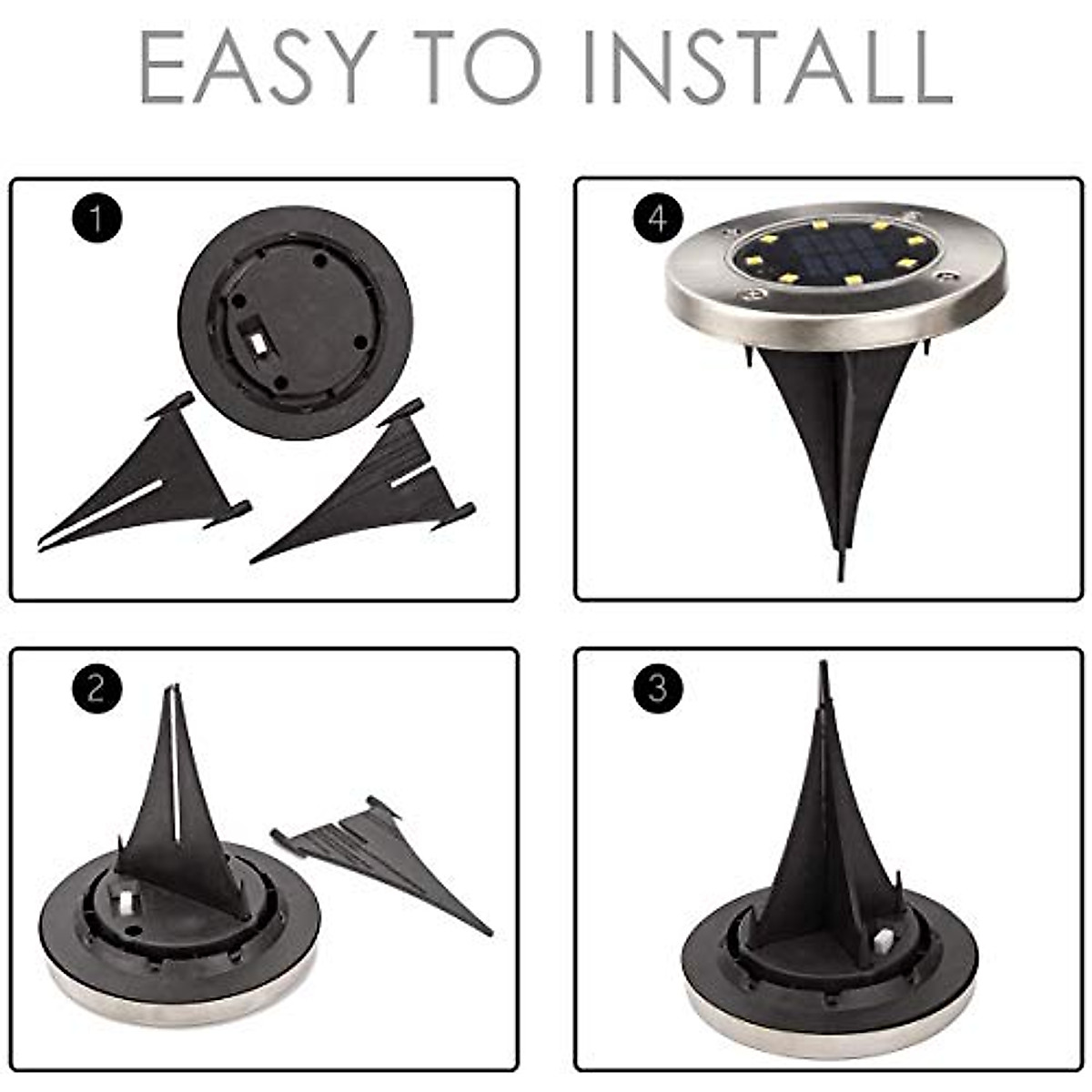 EASY TO INSTALL

1

4

2

3