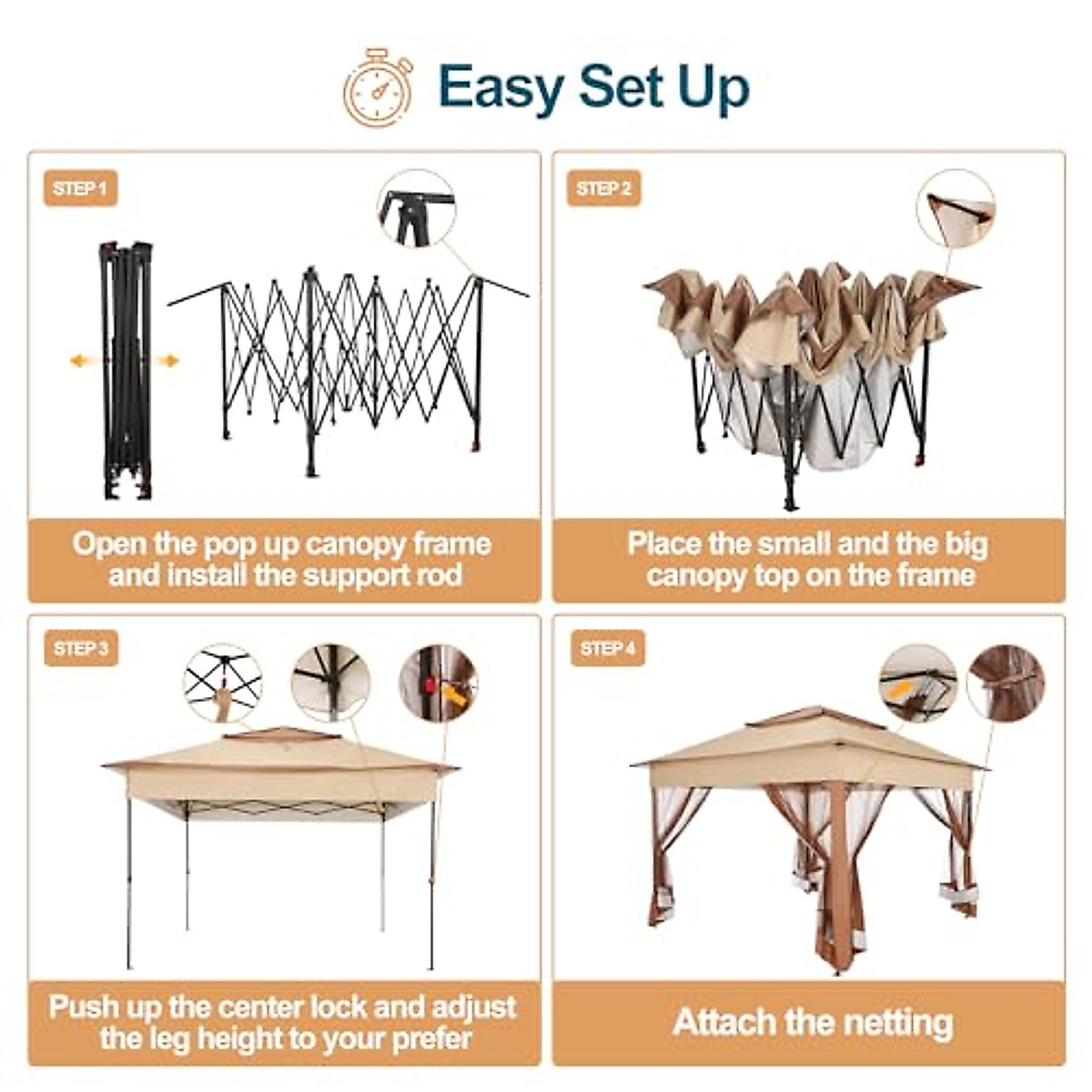 Easy Set Up

STEP 1

Open the pop up canopy frame and install the support rod

STEP 2

Place the small and the big canopy top on the frame

STEP 3

Push up the center lock and adjust the leg height to your prefer

STEP 4

Attach the netting