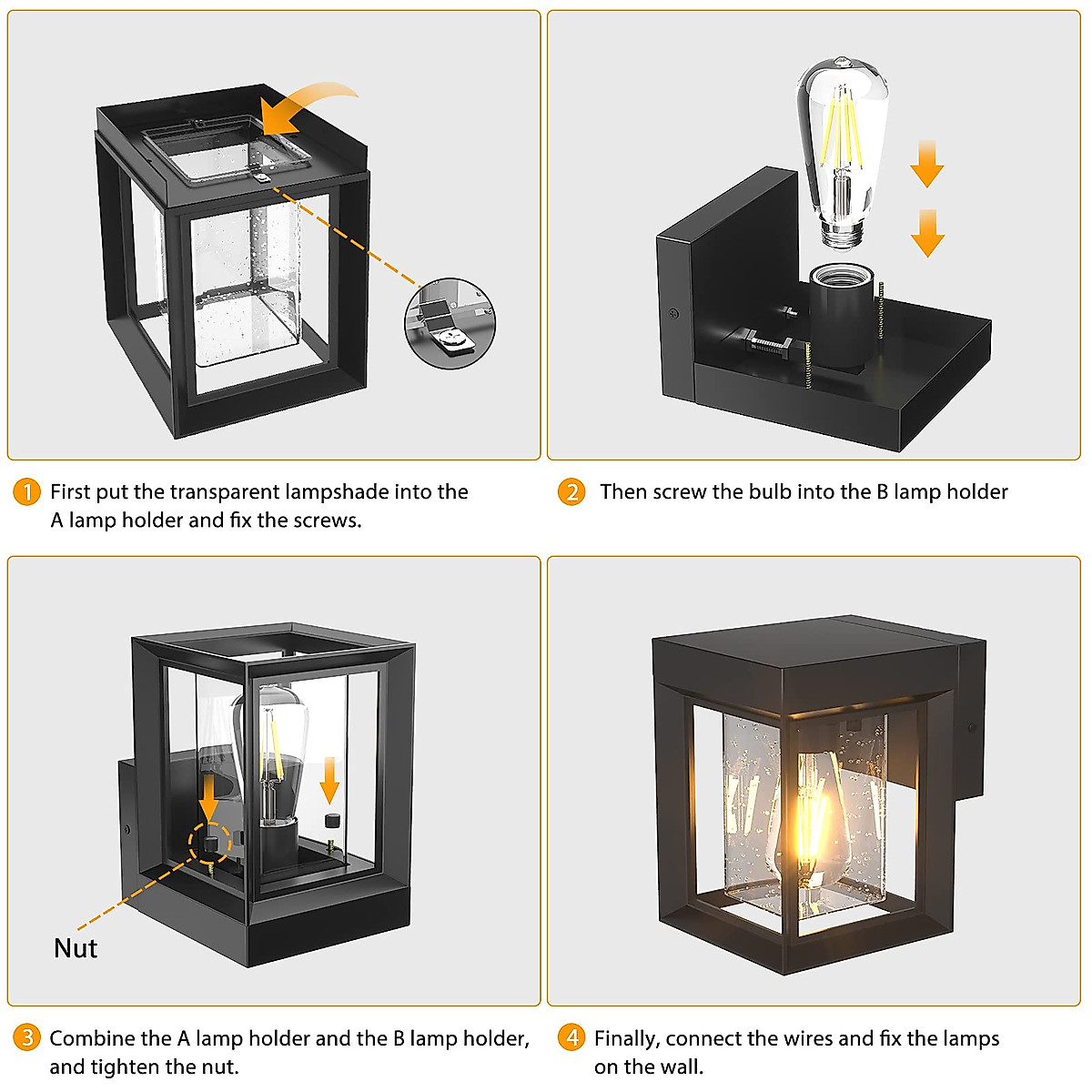 1 First put the transparent lampshade into the A lamp holder and fix the screws.

2 Then screw the bulb into the B lamp holder

Nut

3 Combine the A lamp holder and the B lamp holder, and tighten the nut.

4 Finally, connect the wires and fix the lamps on the wall.