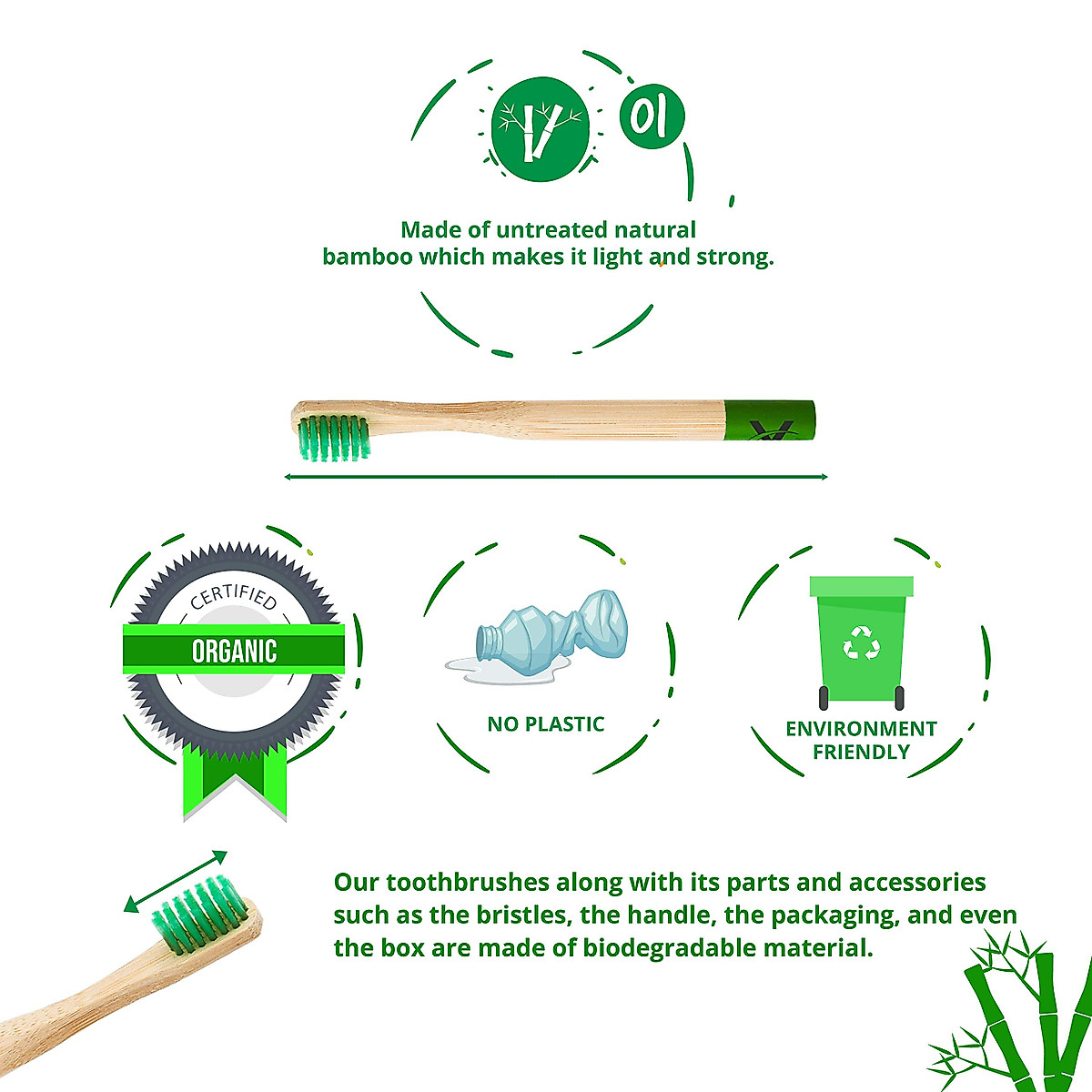 01

Made of untreated natural bamboo which makes it light and strong.

CERTIFIED
ORGANIC

NO PLASTIC

ENVIRONMENT FRIENDLY

Our toothbrushes along with its parts and accessories such as the bristles, the handle, the packaging, and even the box are made of biodegradable material.