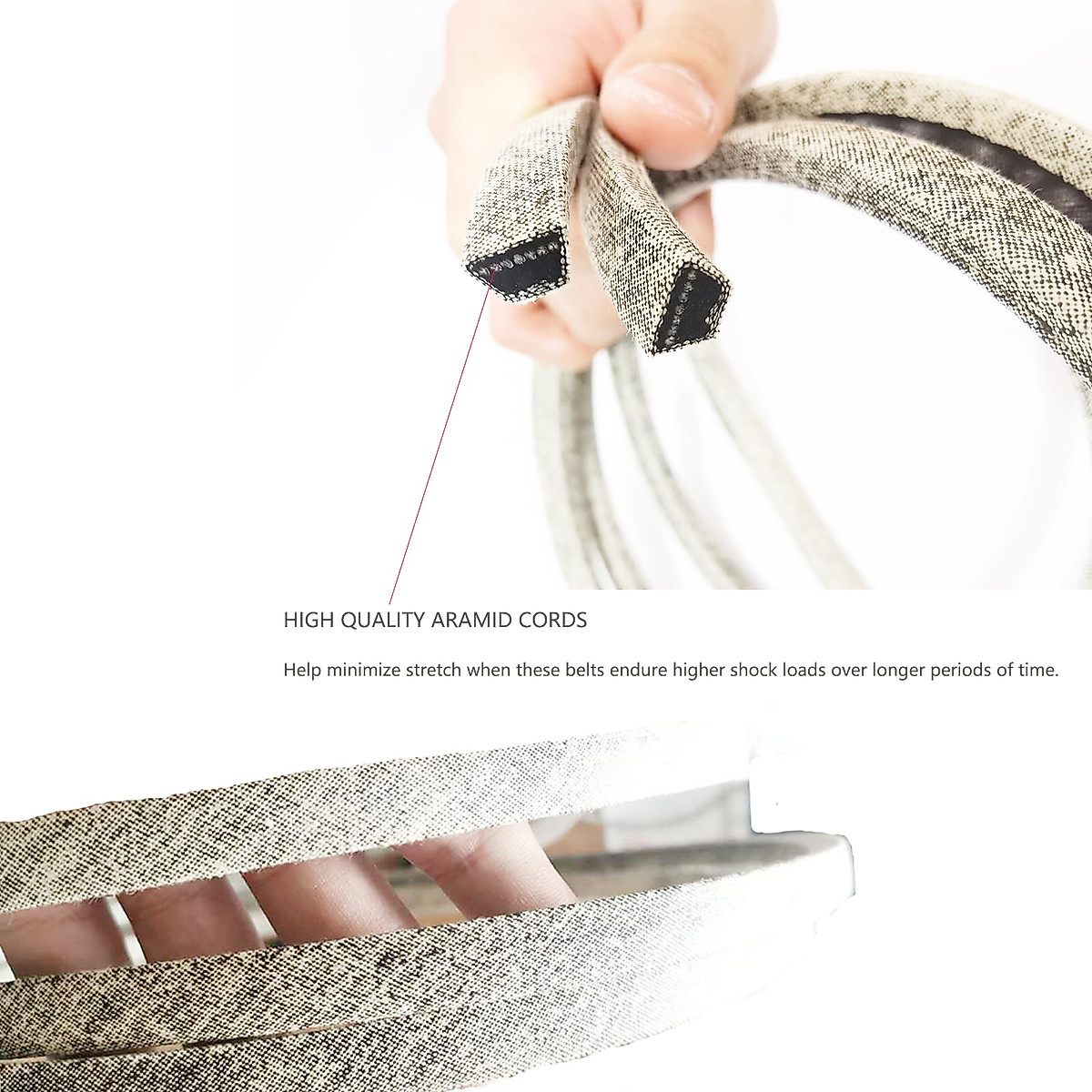 HIGH QUALITY ARAMID CORDS

Help minimize stretch when these belts endure higher shock loads over longer periods of time.