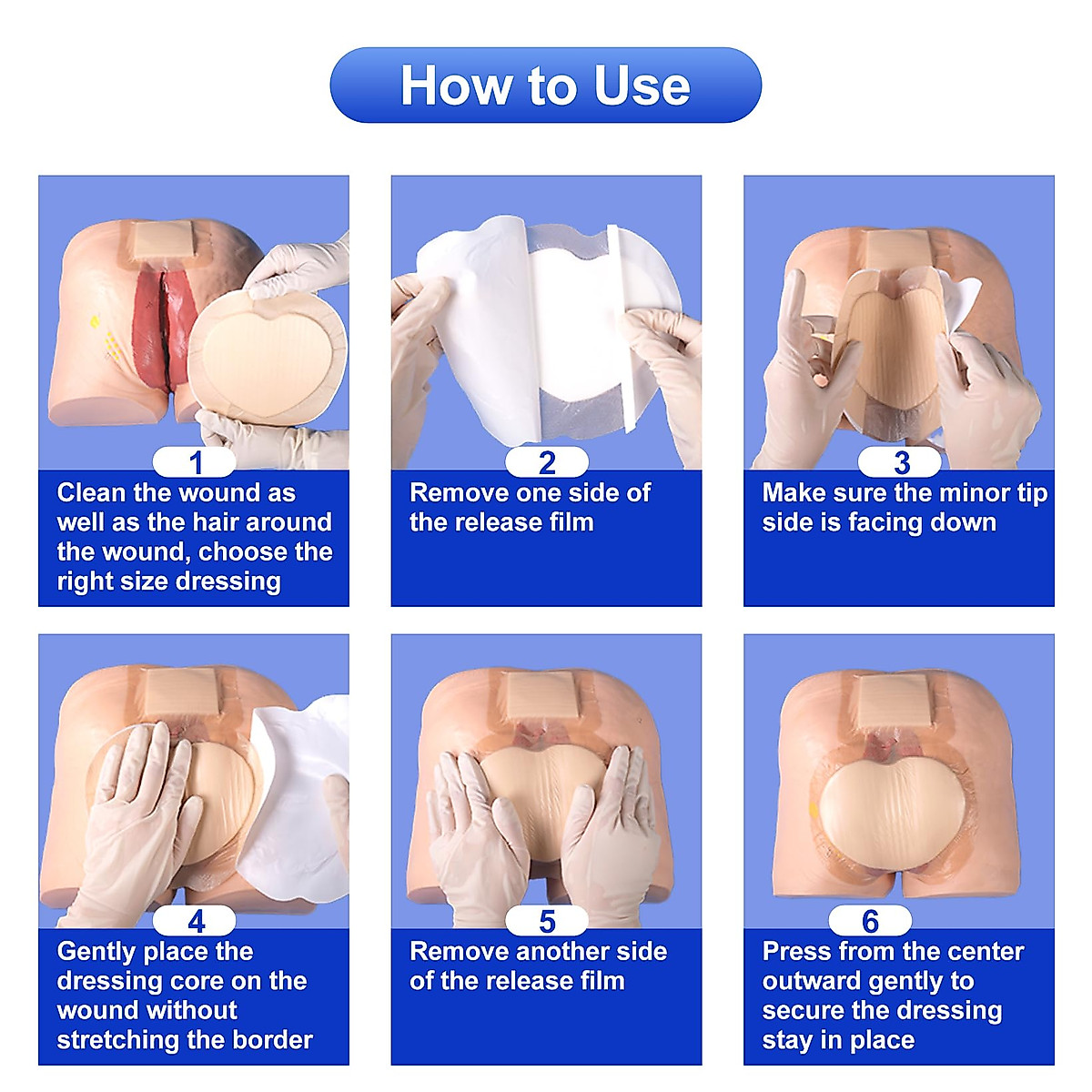 How to Use

1
Clean the wound as well as the hair around the wound, choose the right size dressing

2
Remove one side of the release film

3
Make sure the minor tip side is facing down

4
Gently place the dressing core on the wound without stretching the border

5
Remove another side of the release film

6
Press from the center outward gently to secure the dressing stay in place