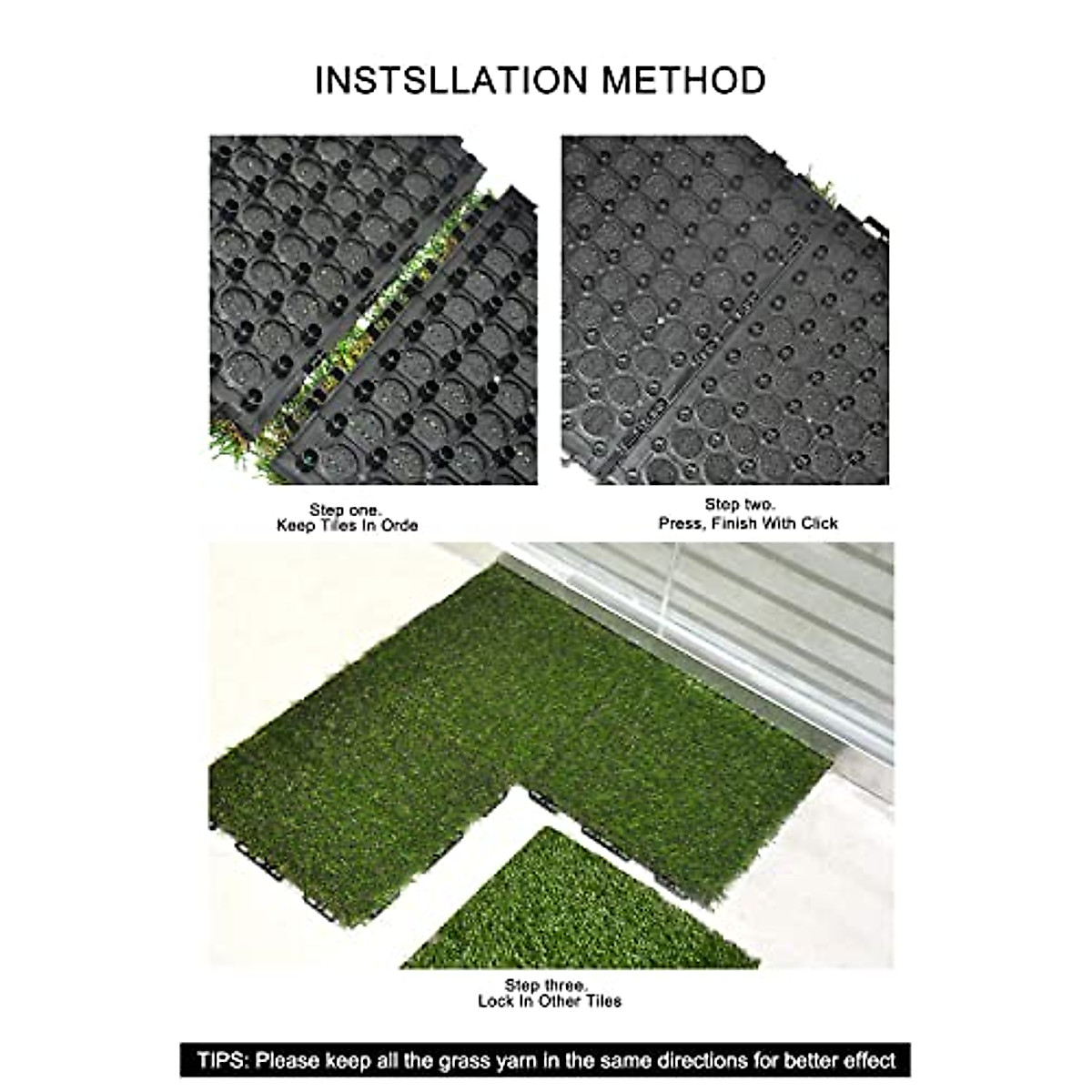 INSTSLLATION METHOD

Step one.
Keep Tiles In Orde

Step two.
Press, Finish With Click

Step three.
Lock In Other Tiles

TIPS: Please keep all the grass yarn in the same directions for better effect