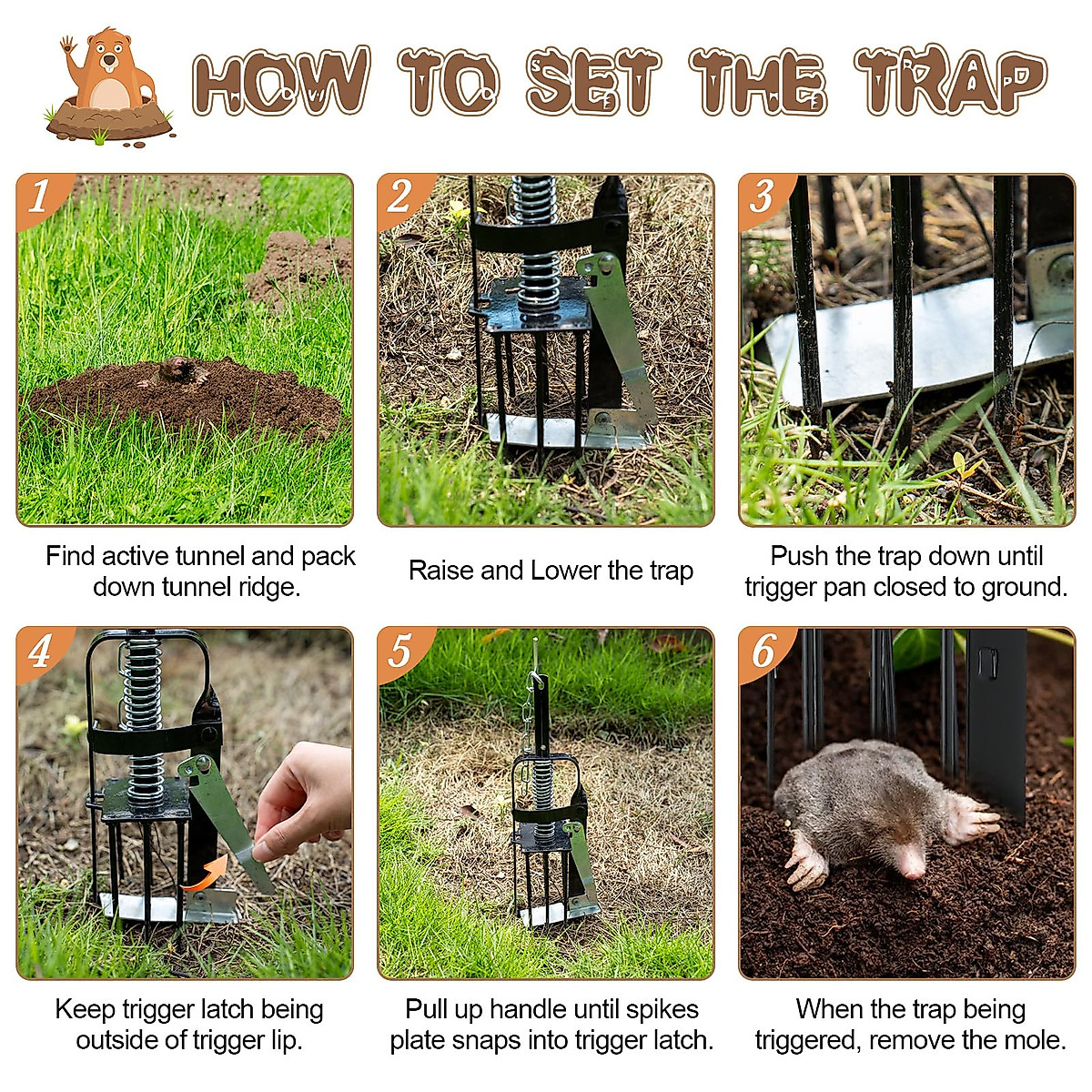 HOW TO SET THE TRAP

1

Find active tunnel and pack down tunnel ridge.

2

Raise and Lower the trap

3

Push the trap down until trigger pan closed to ground.

4

Keep trigger latch being outside of trigger lip.

5

Pull up handle until spikes plate snaps into trigger latch.

6

When the trap being triggered, remove the mole.