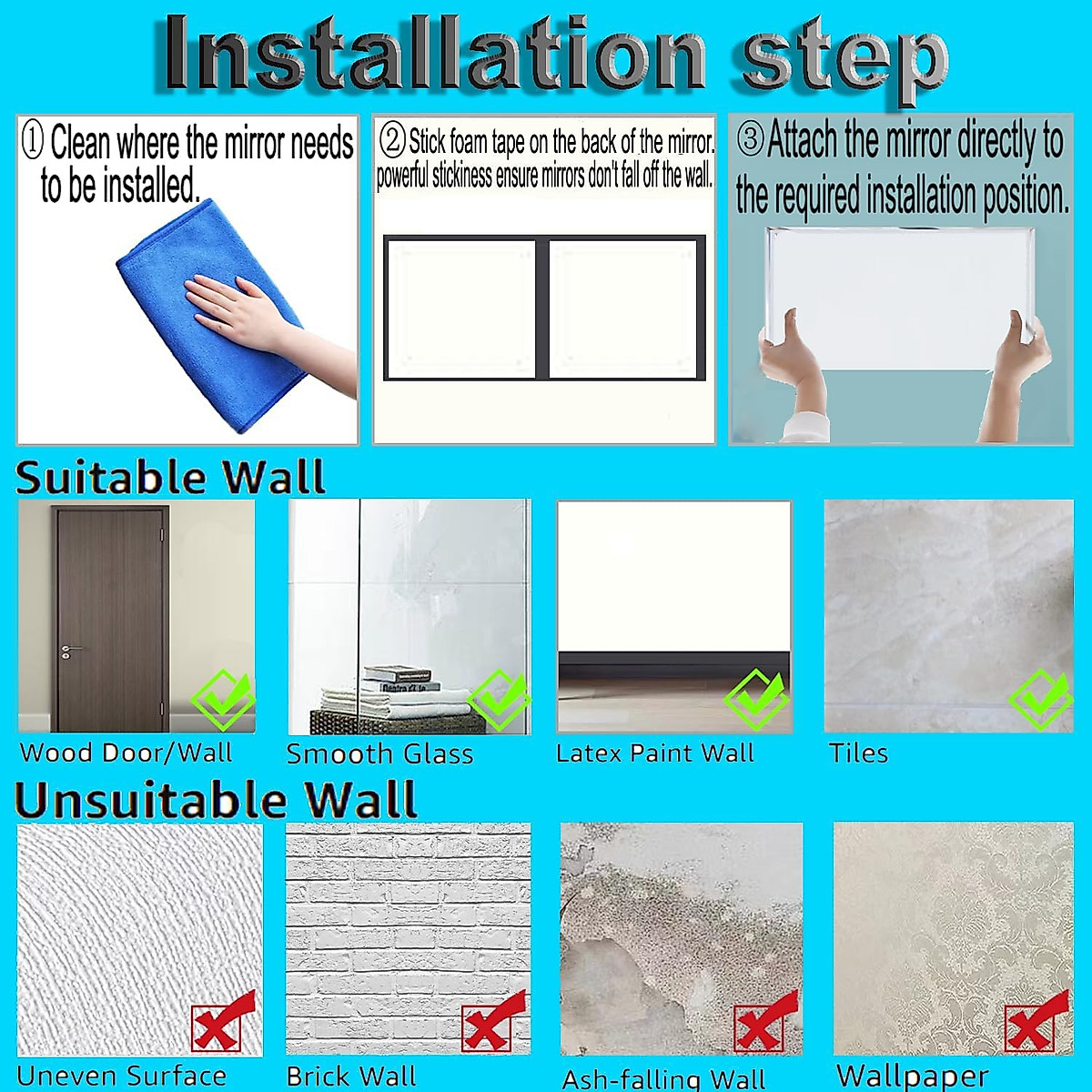 Installation step

① Clean where the mirror needs to be installed.

② Stick foam tape on the back of the mirror. powerful stickiness ensure mirrors don't fall off the wall.

③ Attach the mirror directly to the required installation position.

Suitable Wall

Wood Door/Wall

Smooth Glass

Latex Paint Wall

Tiles

Unsuitable Wall

Uneven Surface

Brick Wall

Ash-falling Wall

Wallpaper