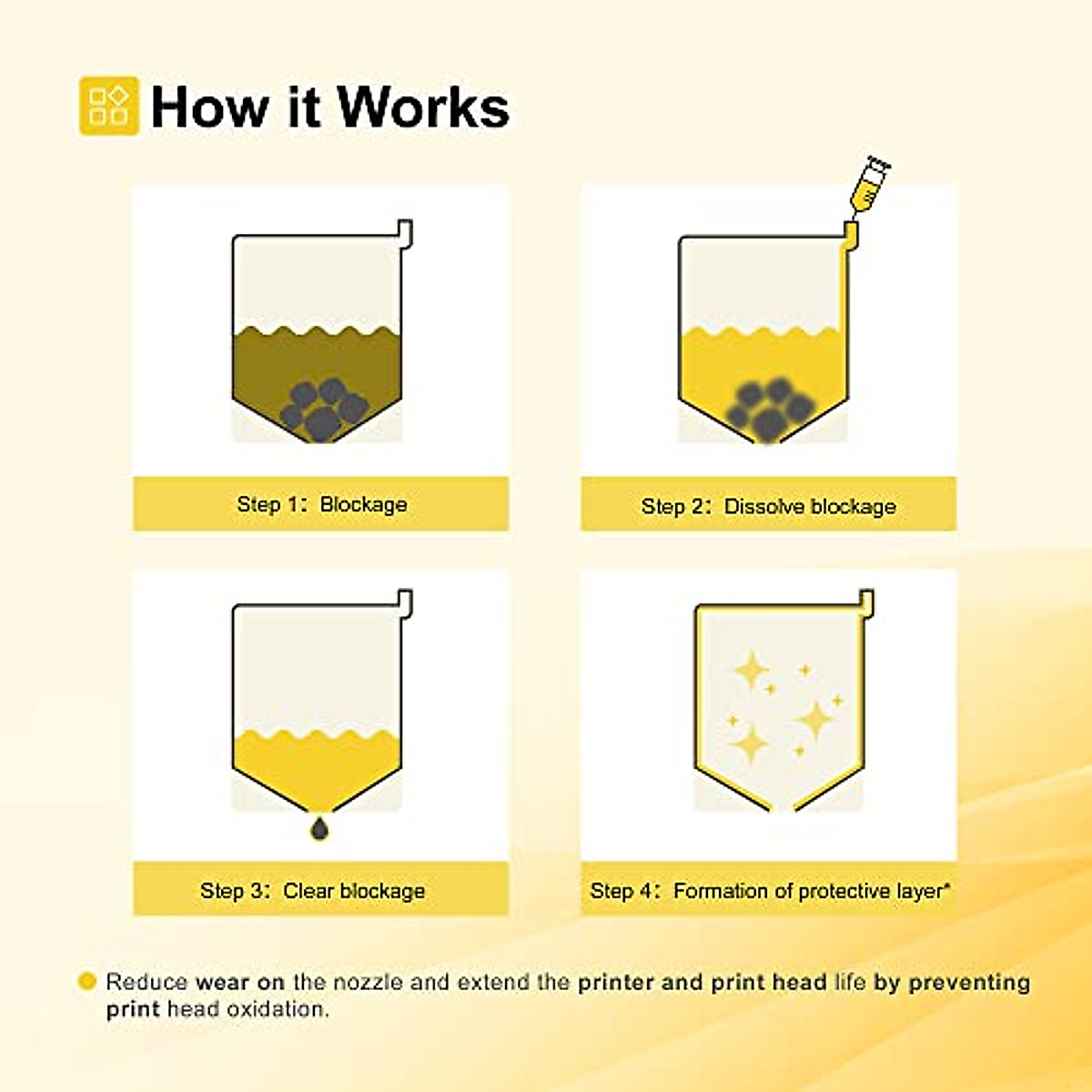 How it Works

Step 1: Blockage

Step 2: Dissolve blockage

Step 3: Clear blockage

Step 4: Formation of protective layer*

Reduce wear on the nozzle and extend the printer and print head life by preventing print head oxidation.