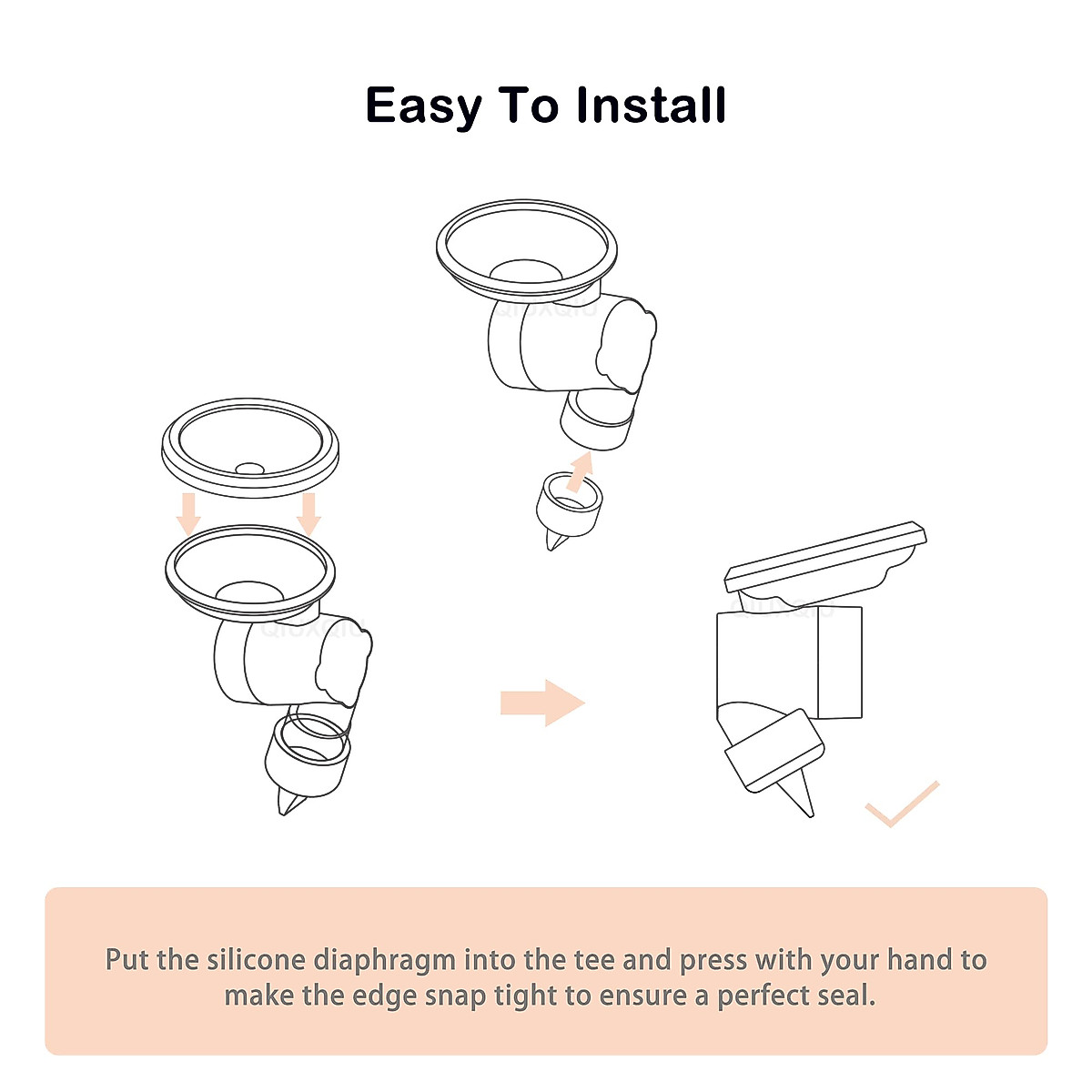 Easy To Install

QIUXQIU

QIUXQIU

QIUXQIU

Put the silicone diaphragm into the tee and press with your hand to make the edge snap tight to ensure a perfect seal.