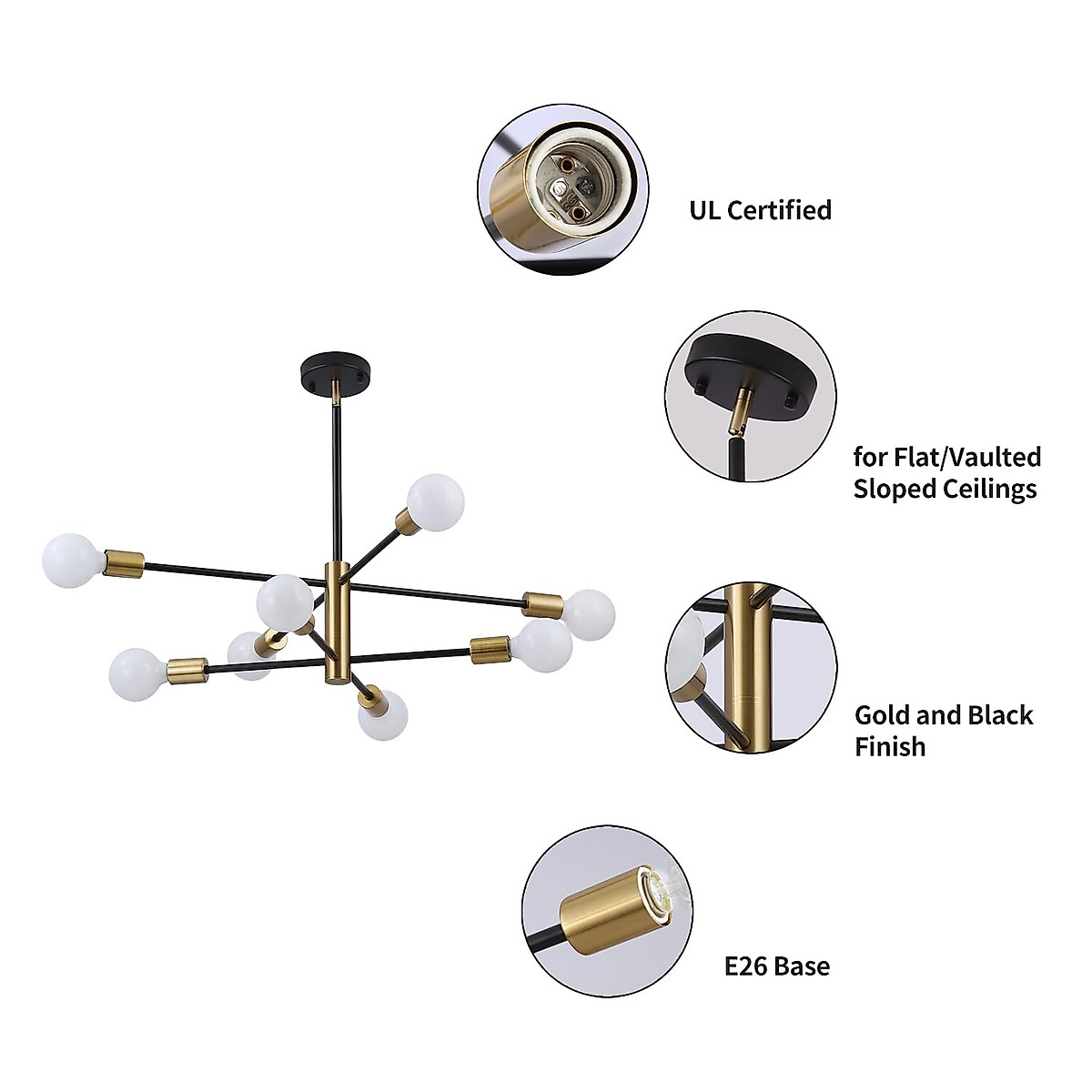 UL Certified

for Flat/Vaulted Sloped Ceilings

Gold and Black Finish

E26 Base