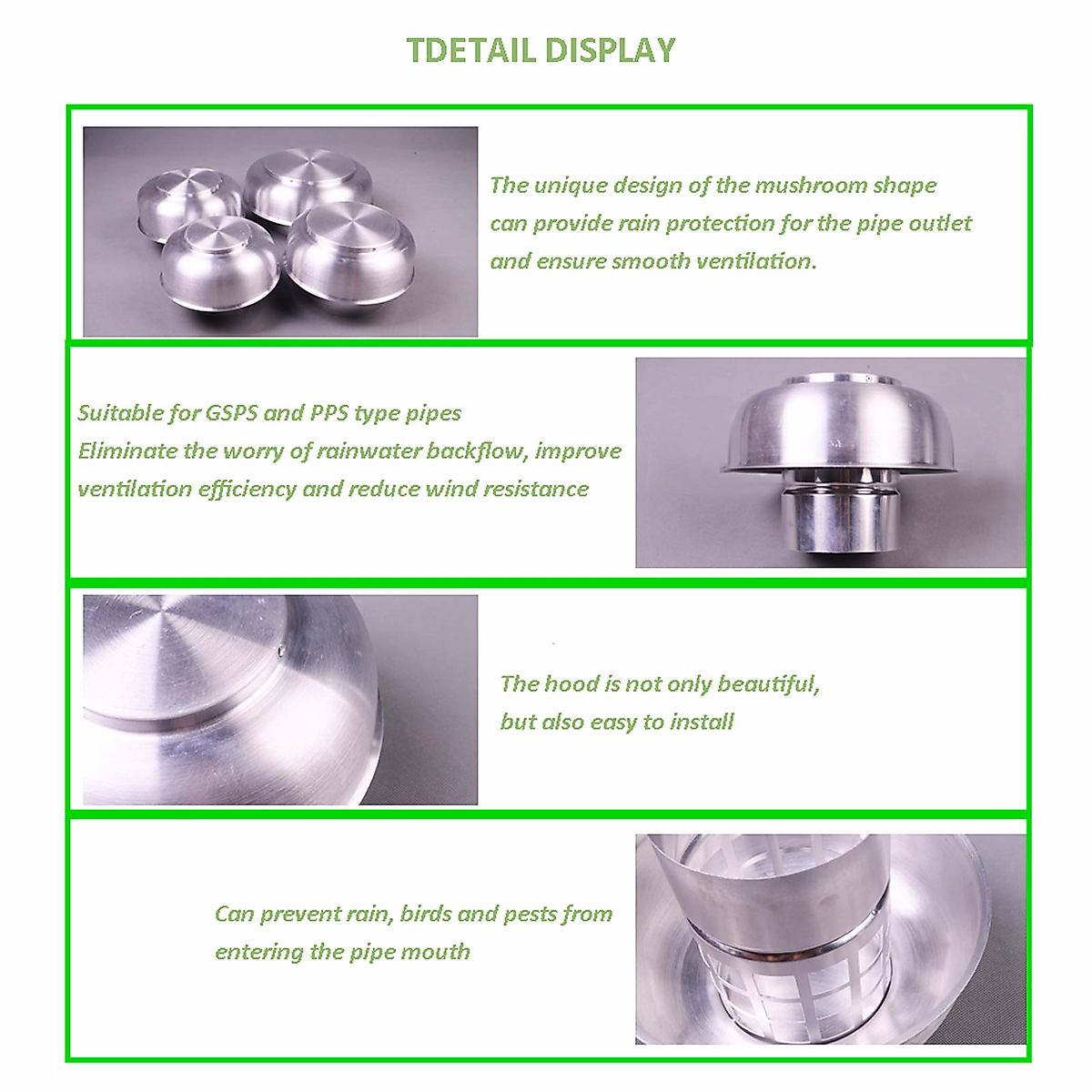 TDETAIL DISPLAY

The unique design of the mushroom shape can provide rain protection for the pipe outlet and ensure smooth ventilation.

Suitable for GSPS and PPS type pipes
Eliminate the worry of rainwater backflow, improve ventilation efficiency and reduce wind resistance

The hood is not only beautiful, but also easy to install

Can prevent rain, birds and pests from entering the pipe mouth