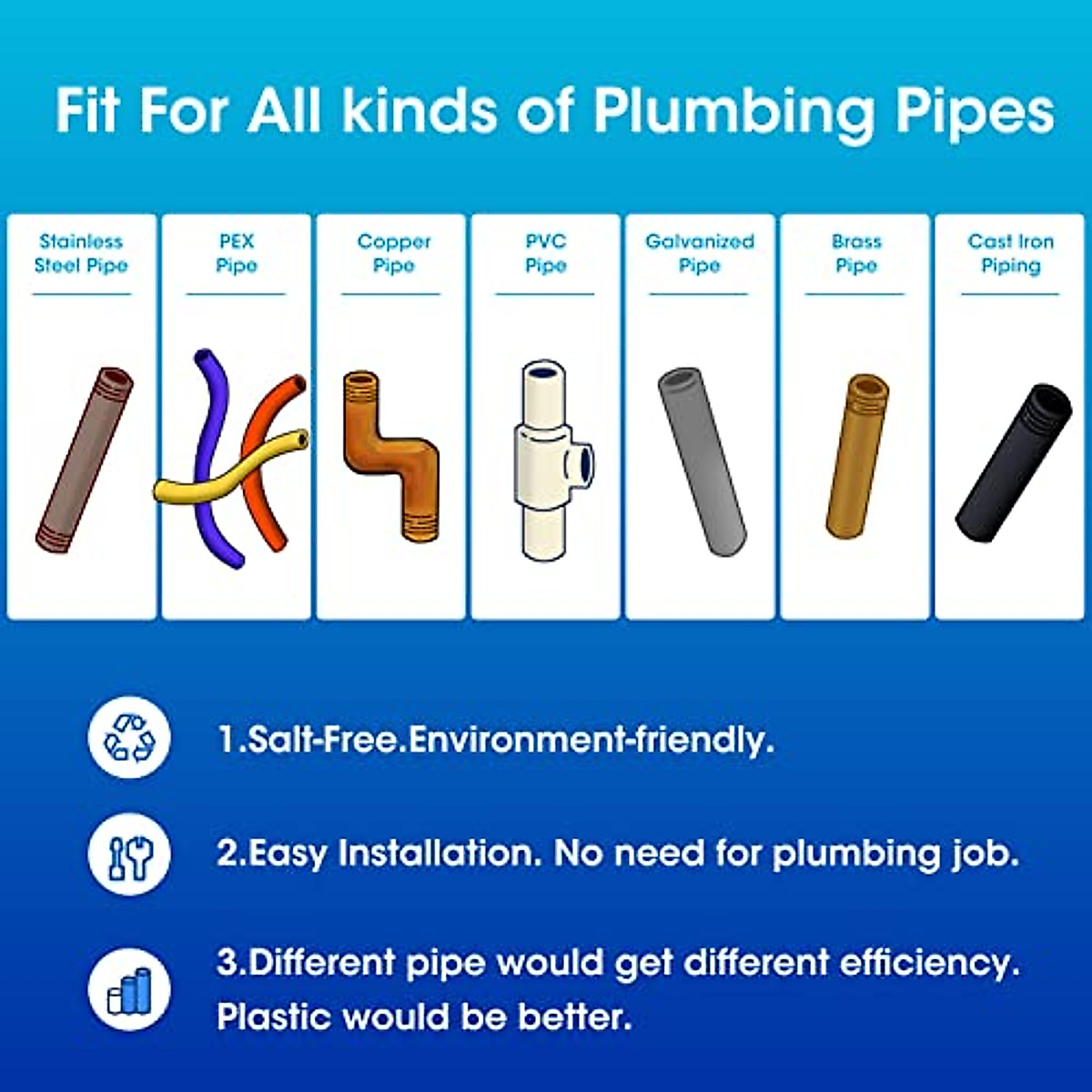 Fit For All kinds of Plumbing Pipes

Stainless Steel Pipe

PEX Pipe

Copper Pipe

PVC Pipe

Galvanized Pipe

Brass Pipe

Cast Iron Piping

1.Salt-Free.Environment-friendly.

2.Easy Installation. No need for plumbing job.

3.Different pipe would get different efficiency. Plastic would be better.