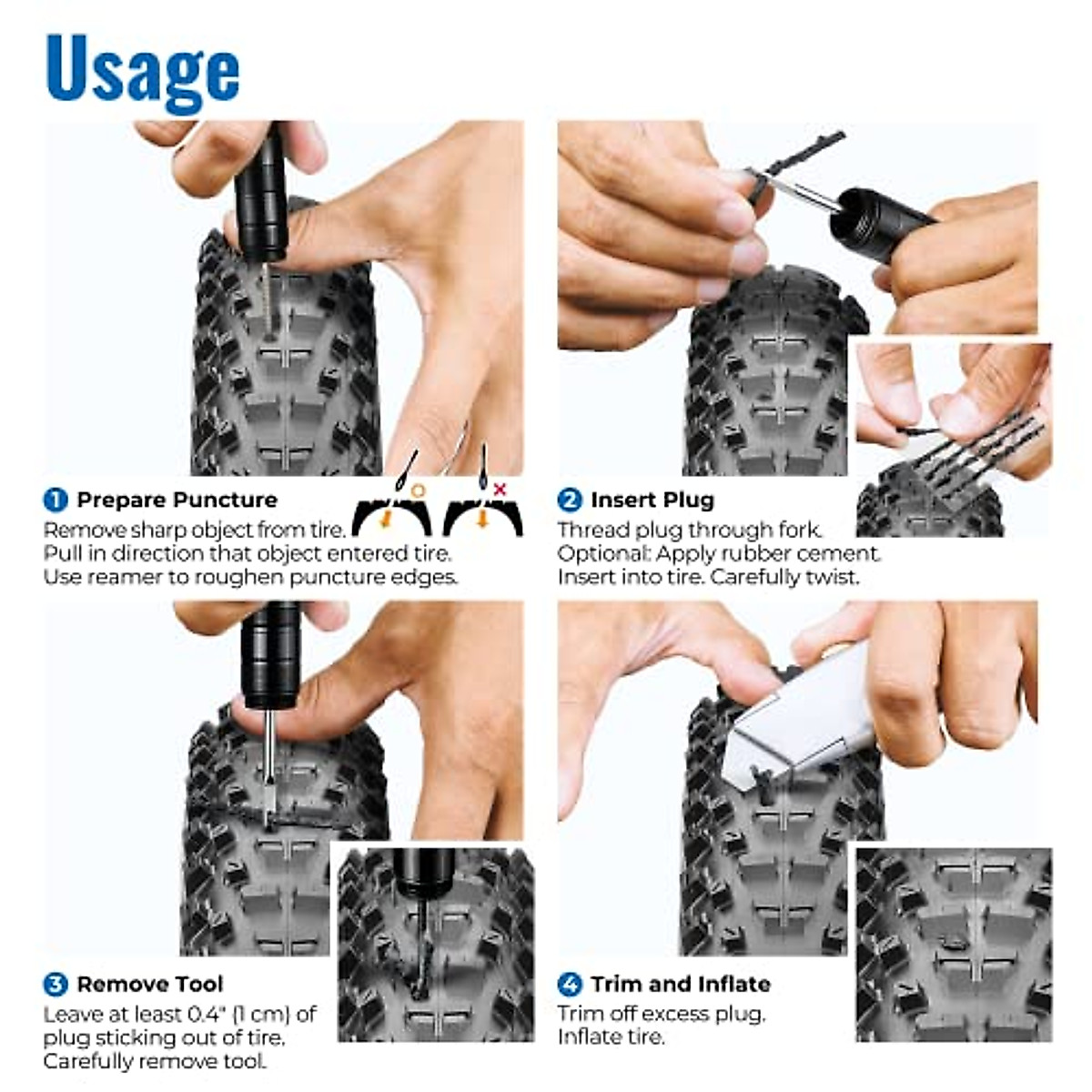 Usage

1 Prepare Puncture
Remove sharp object from tire.
Pull in direction that object entered tire.
Use reamer to roughen puncture edges.

2 Insert Plug
Thread plug through fork.
Optional: Apply rubber cement.
Insert into tire. Carefully twist.

3 Remove Tool
Leave at least 0.4" (1 cm) of plug sticking out of tire.
Carefully remove tool.

4 Trim and Inflate
Trim off excess plug.
Inflate tire.