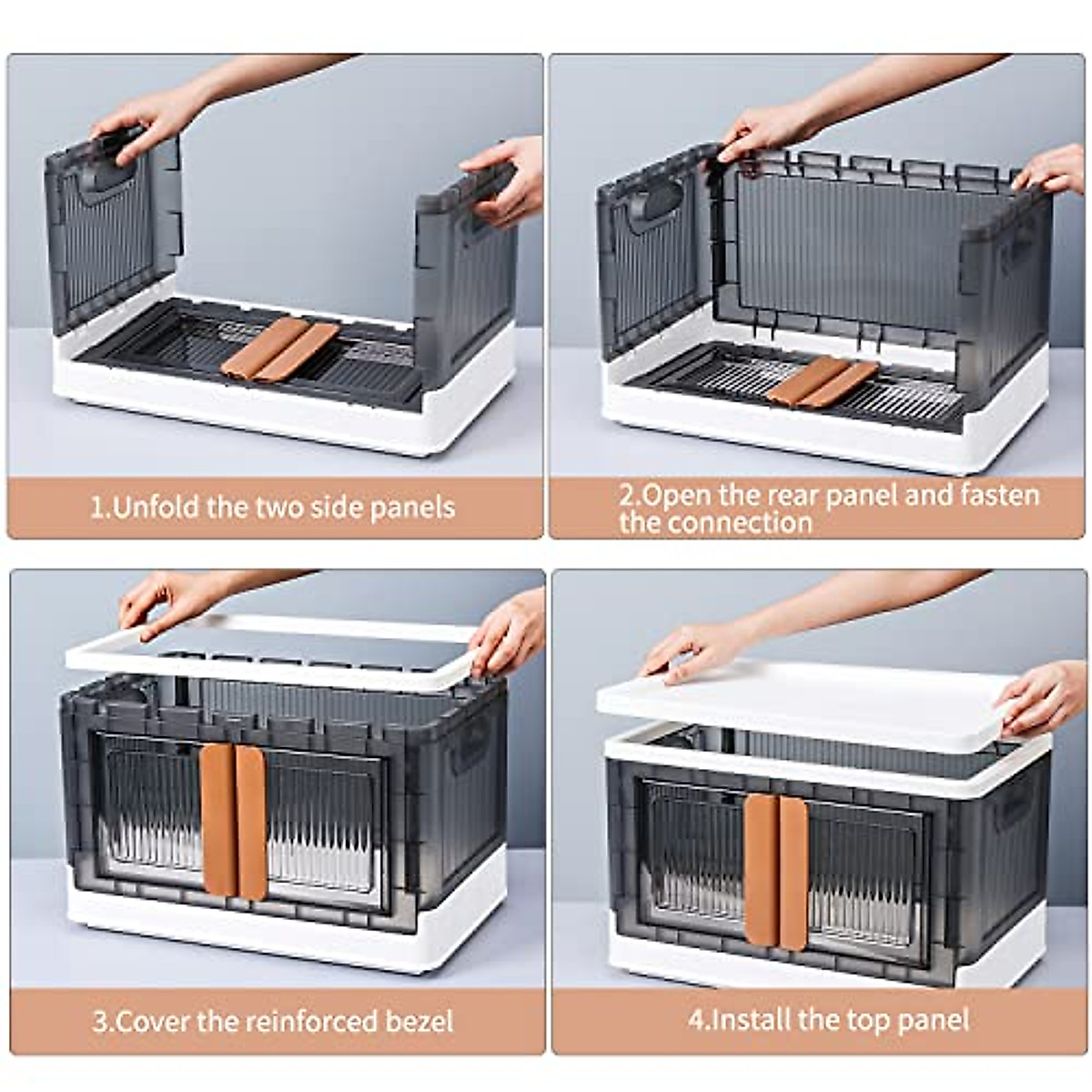 1.Unfold the two side panels

2.Open the rear panel and fasten the connection

3.Cover the reinforced bezel

4.Install the top panel