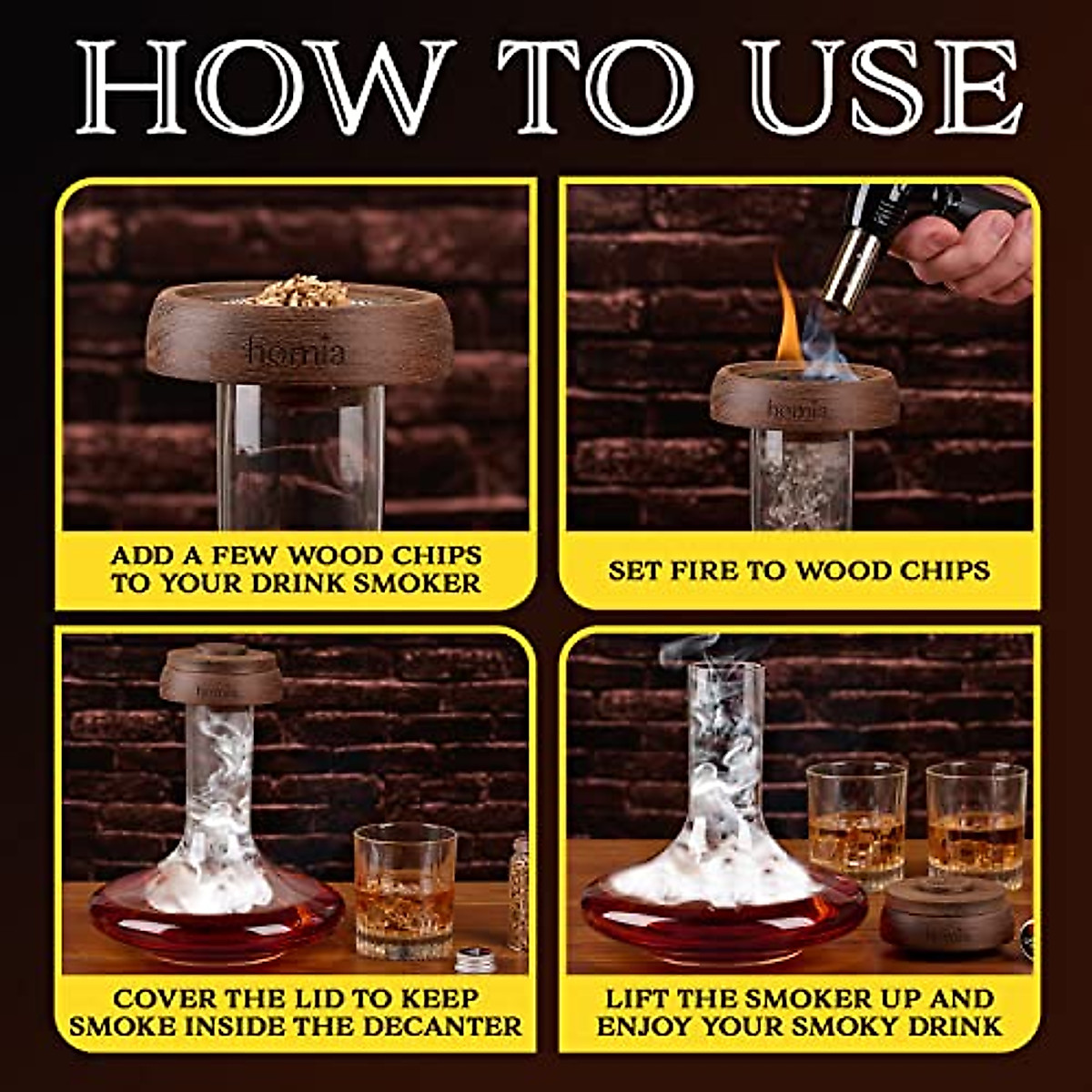 HOW TO USE

homia

ADD A FEW WOOD CHIPS TO YOUR DRINK SMOKER

homia

SET FIRE TO WOOD CHIPS

homia

COVER THE LID TO KEEP SMOKE INSIDE THE DECANTER

homia

LIFT THE SMOKER UP AND ENJOY YOUR SMOKY DRINK