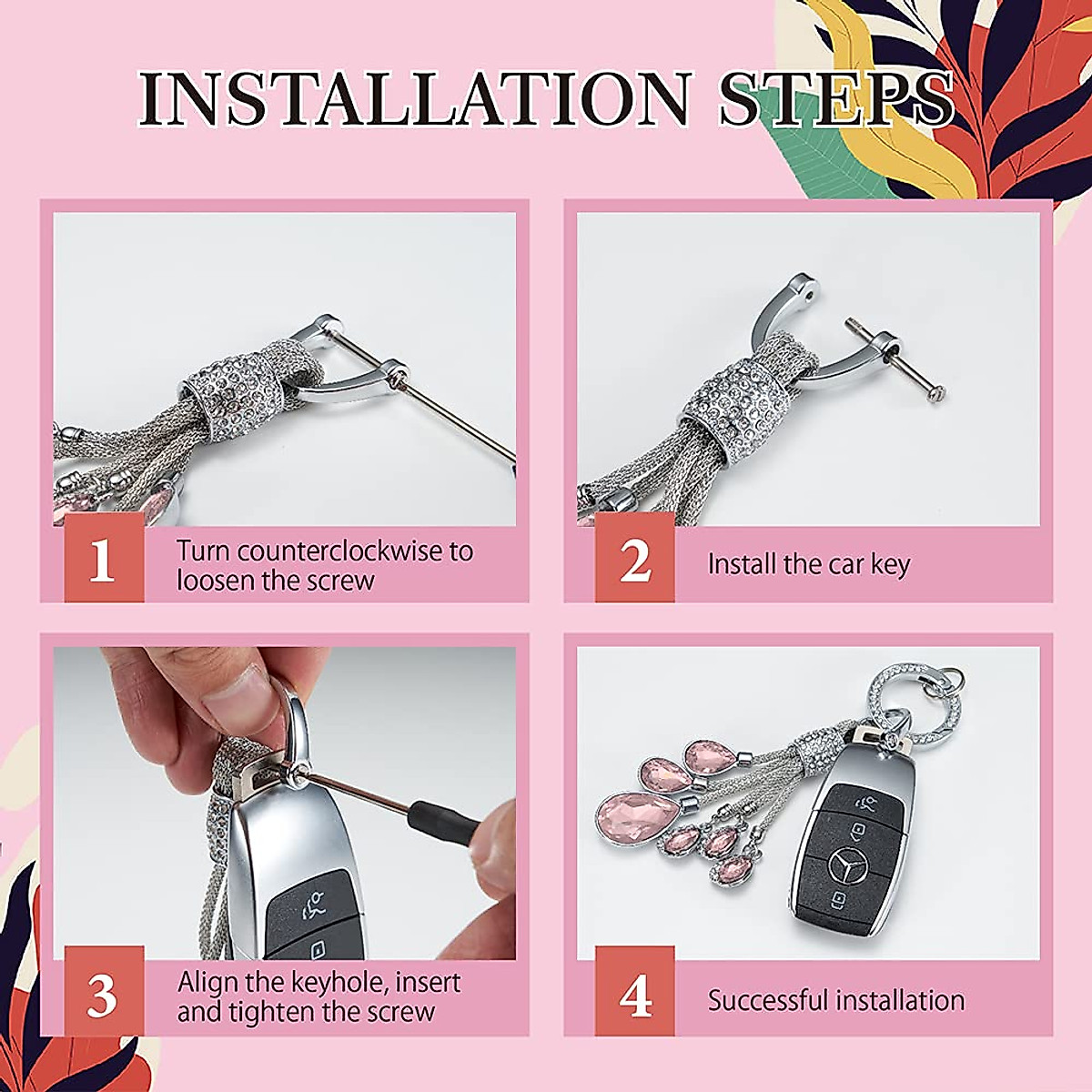 INSTALLATION STEPS

1 Turn counterclockwise to loosen the screw

2 Install the car key

3 Align the keyhole, insert and tighten the screw

4 Successful installation