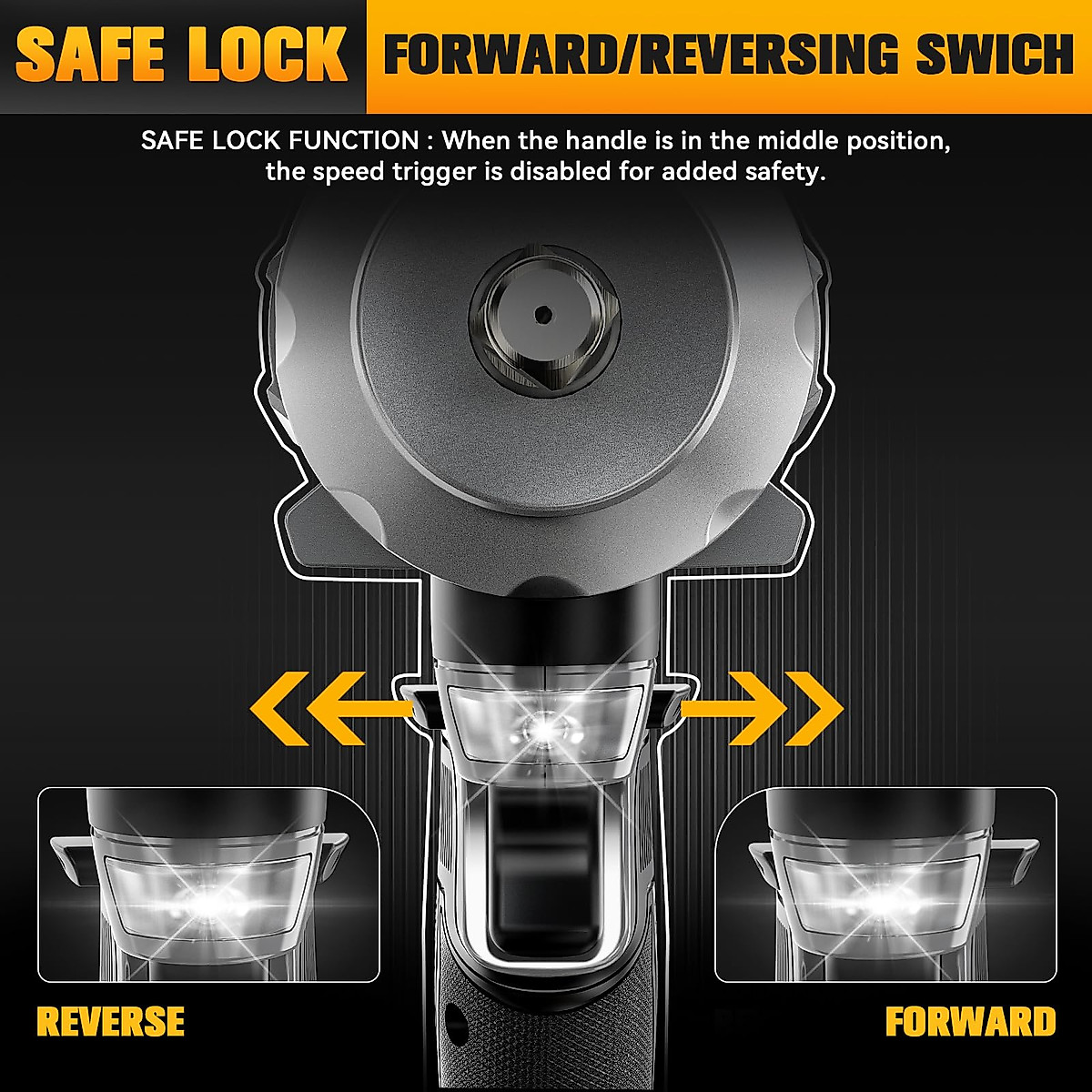 SAFE LOCK FORWARD/REVERSING SWICH

SAFE LOCK FUNCTION : When the handle is in the middle position, the speed trigger is disabled for added safety.

REVERSE

FORWARD