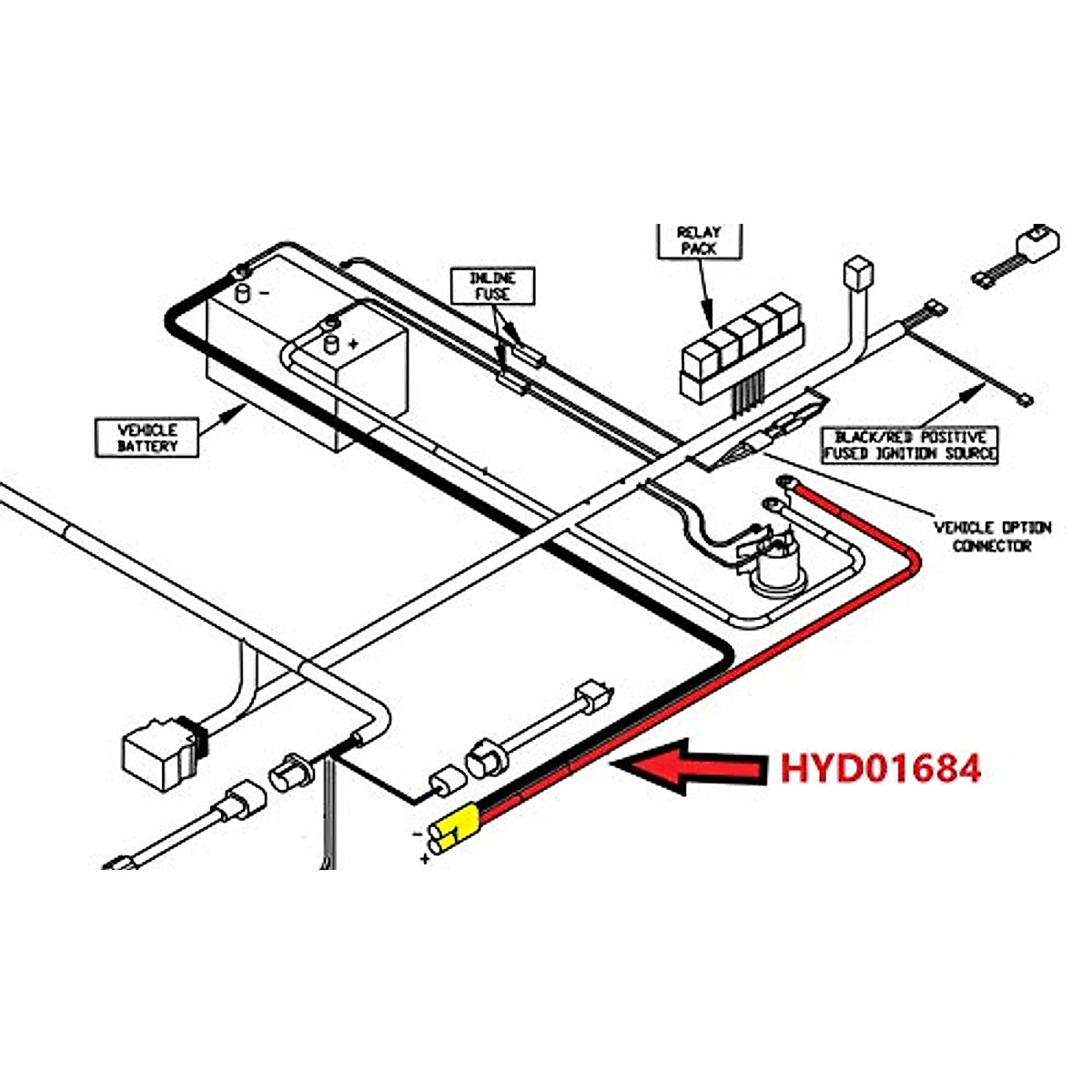 RELAY PACK

INLINE FUSE

-

+

VEHICLE BATTERY

BLACK/RED POSITIVE FUSED IGNITION SOURCE

VEHICLE OPTION CONNECTOR

HYD01684

-
+