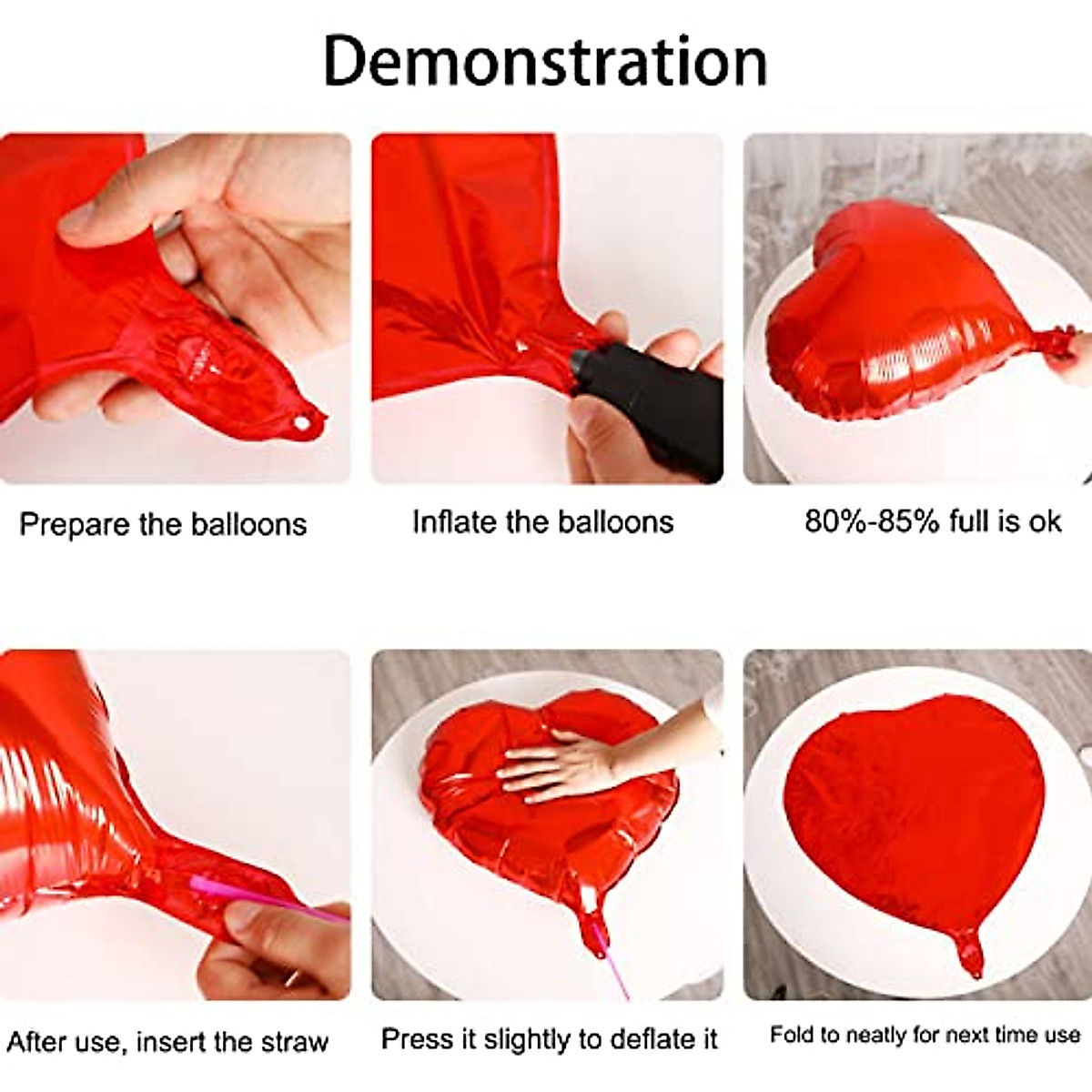 Demonstration

Prepare the balloons

Inflate the balloons

80%-85% full is ok

After use, insert the straw

Press it slightly to deflate it

Fold to neatly for next time use