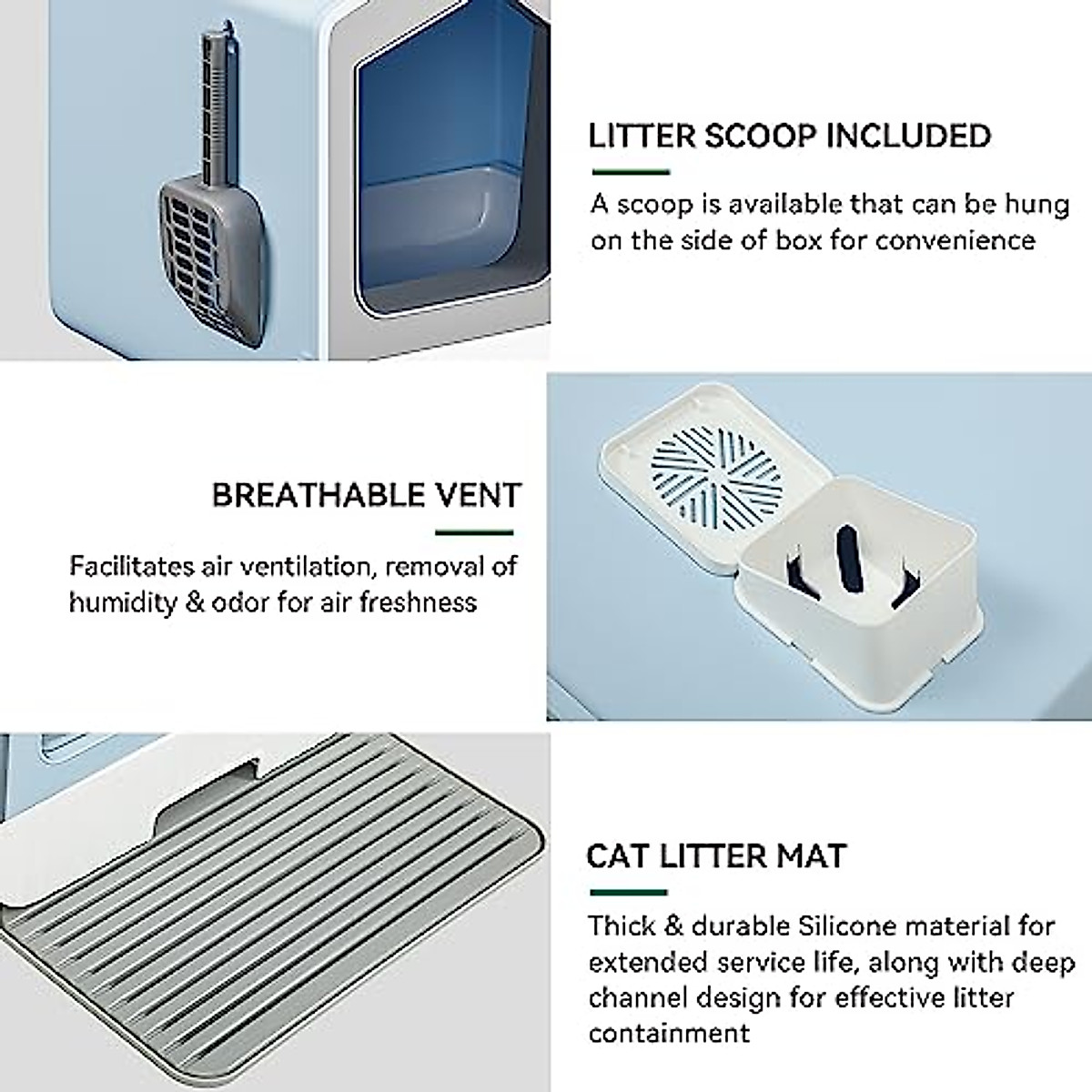 LITTER SCOOP INCLUDED

A scoop is available that can be hung on the side of box for convenience

BREATHABLE VENT

Facilitates air ventilation, removal of humidity & odor for air freshness

CAT LITTER MAT

Thick & durable Silicone material for extended service life, along with deep channel design for effective litter containment