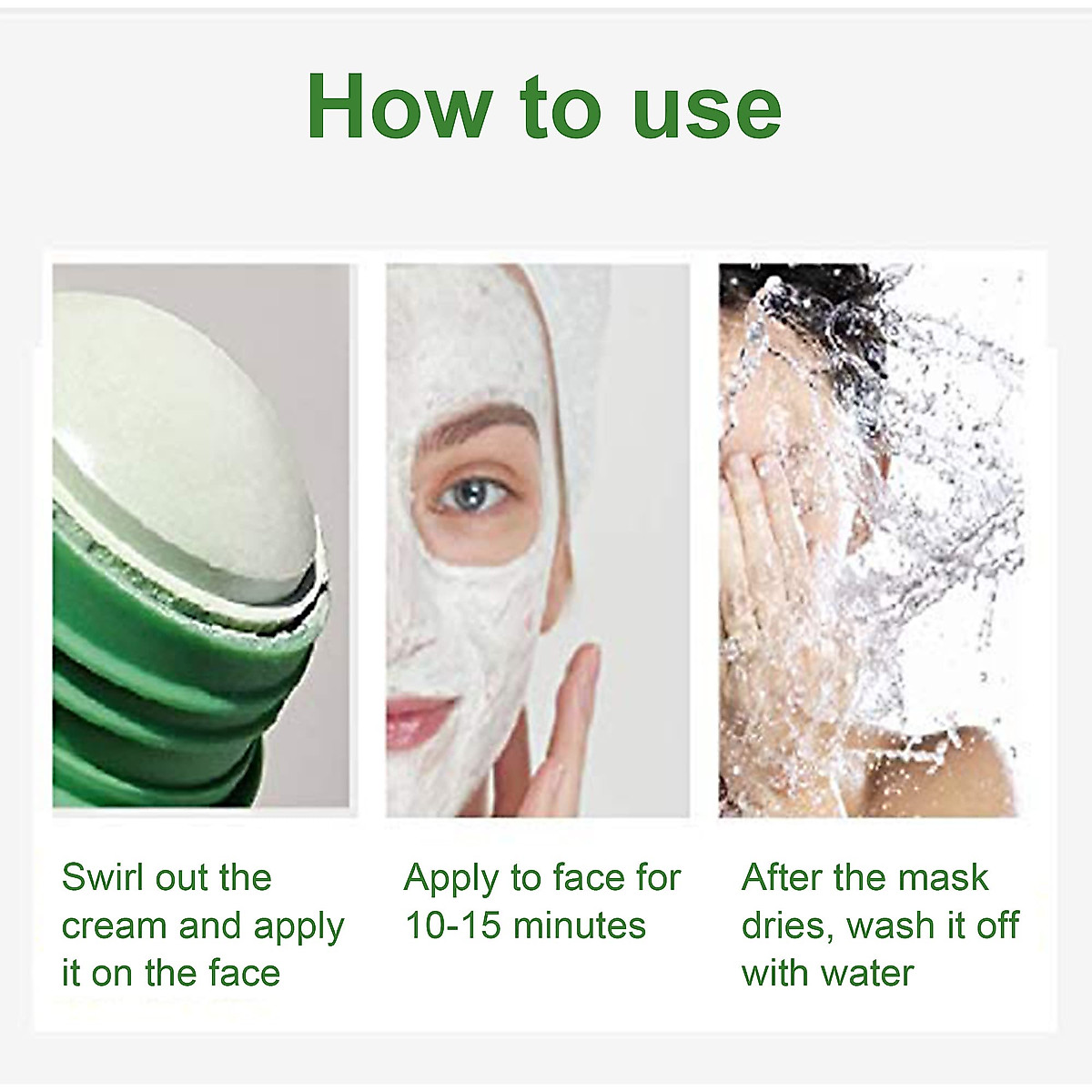 How to use

Swirl out the cream and apply it on the face

Apply to face for 10-15 minutes

After the mask dries, wash it off with water