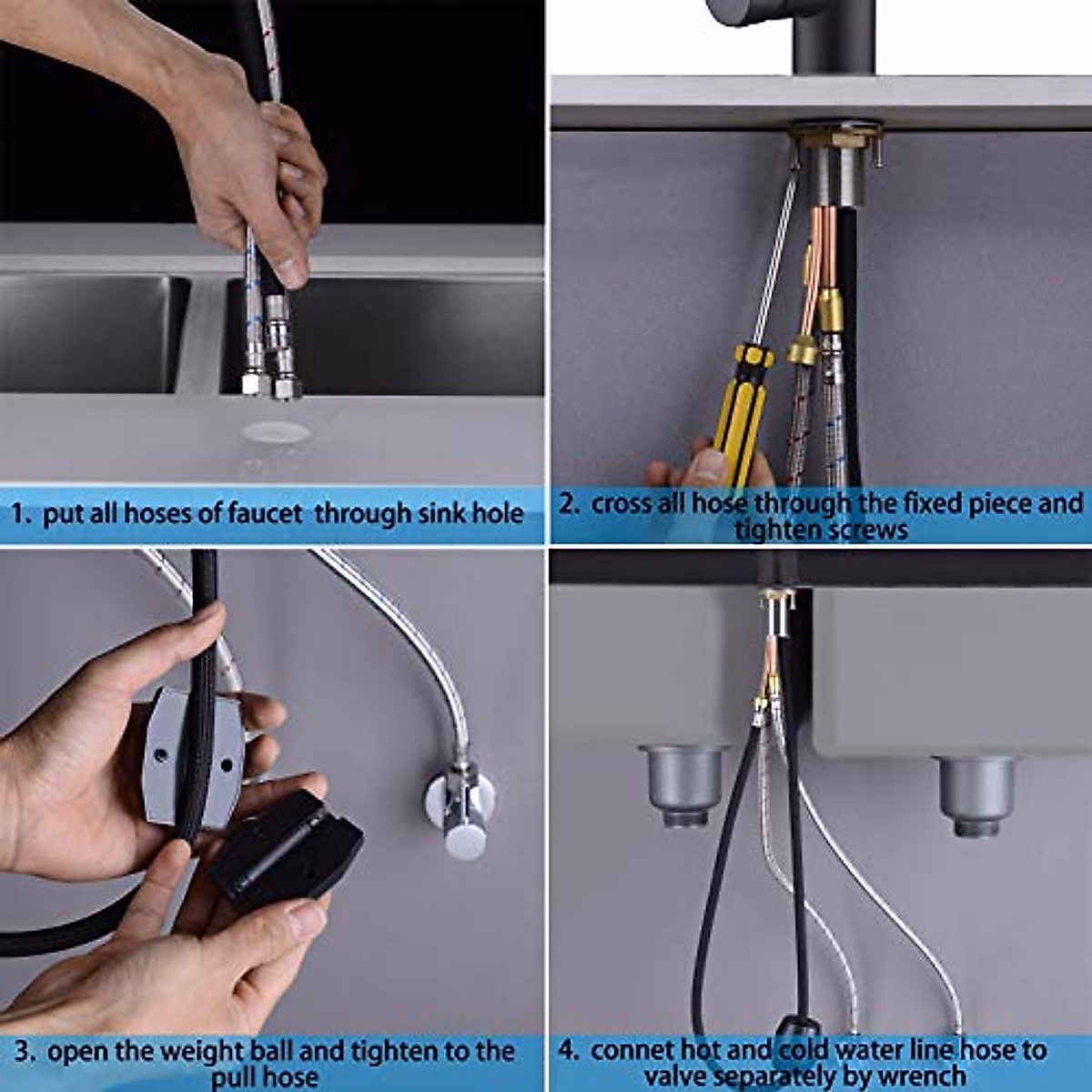 1. put all hoses of faucet through sink hole

2. cross all hose through the fixed piece and tighten screws

3. open the weight ball and tighten to the pull hose

4. connet hot and cold water line hose to valve separately by wrench