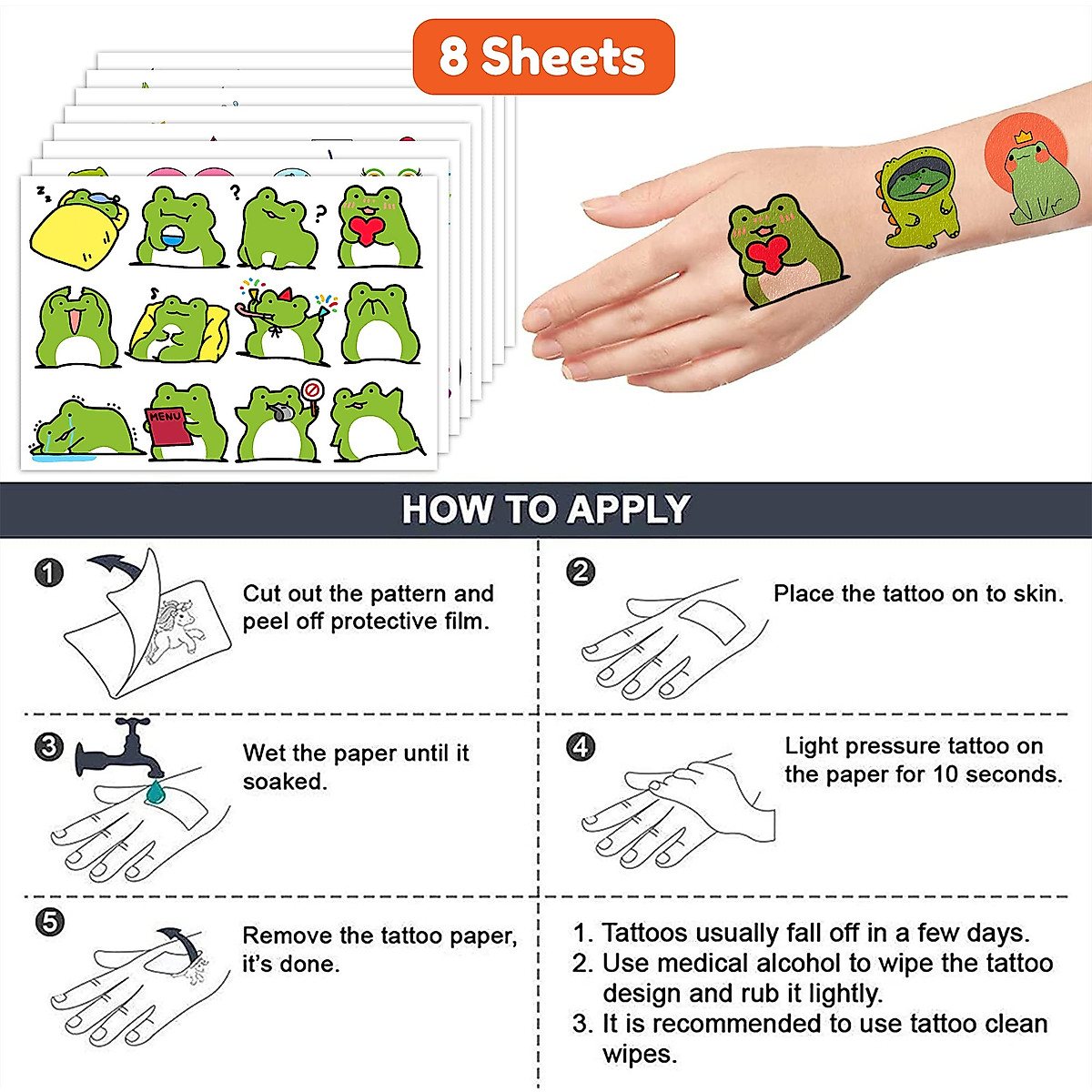 8 Sheets

MENU

HOW TO APPLY

1 Cut out the pattern and peel off protective film.

2 Place the tattoo on to skin.

3 Wet the paper until it soaked.

4 Light pressure tattoo on the paper for 10 seconds.

5 Remove the tattoo paper, it's done.

1. Tattoos usually fall off in a few days.
2. Use medical alcohol to wipe the tattoo design and rub it lightly.
3. It is recommended to use tattoo clean wipes.