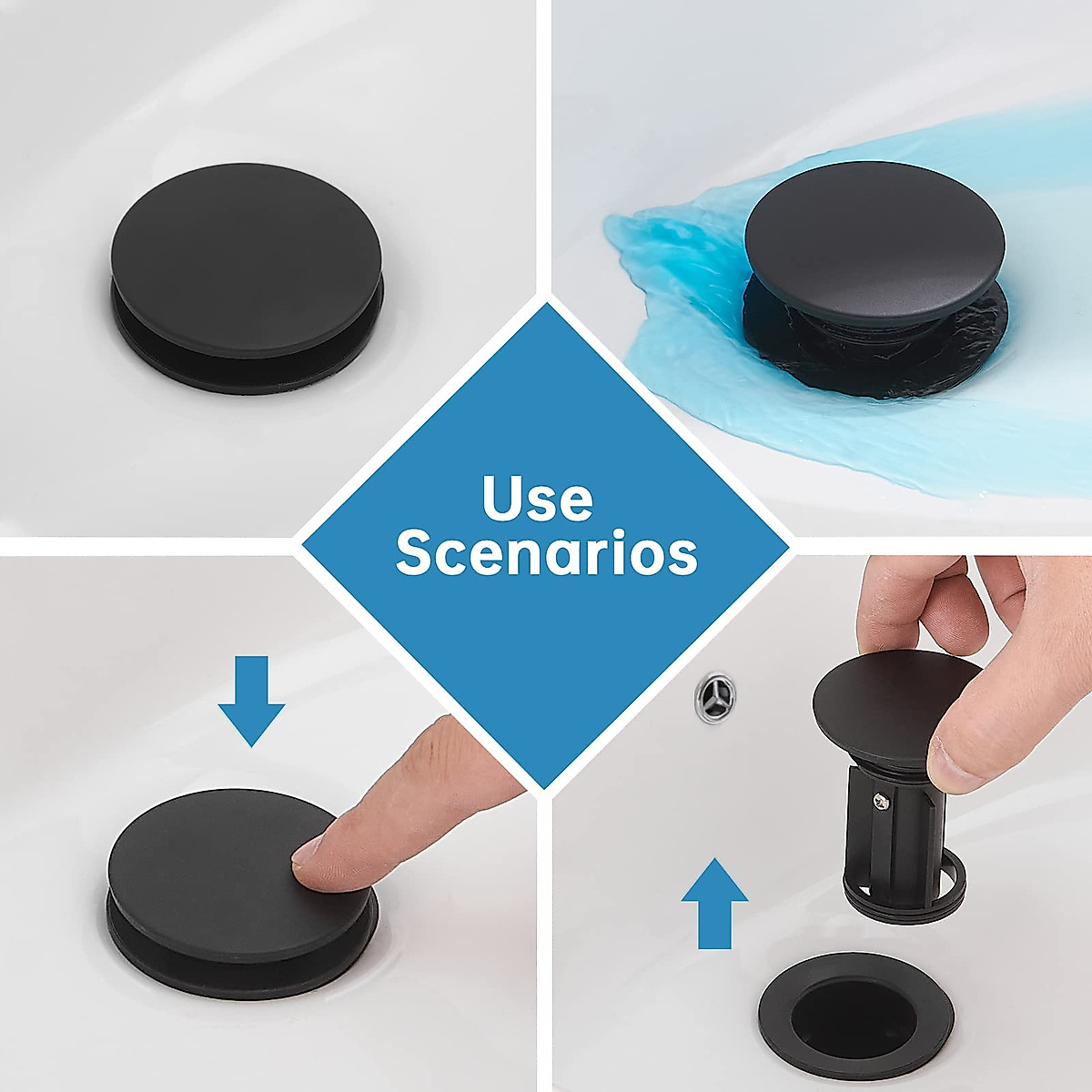 Use Scenarios