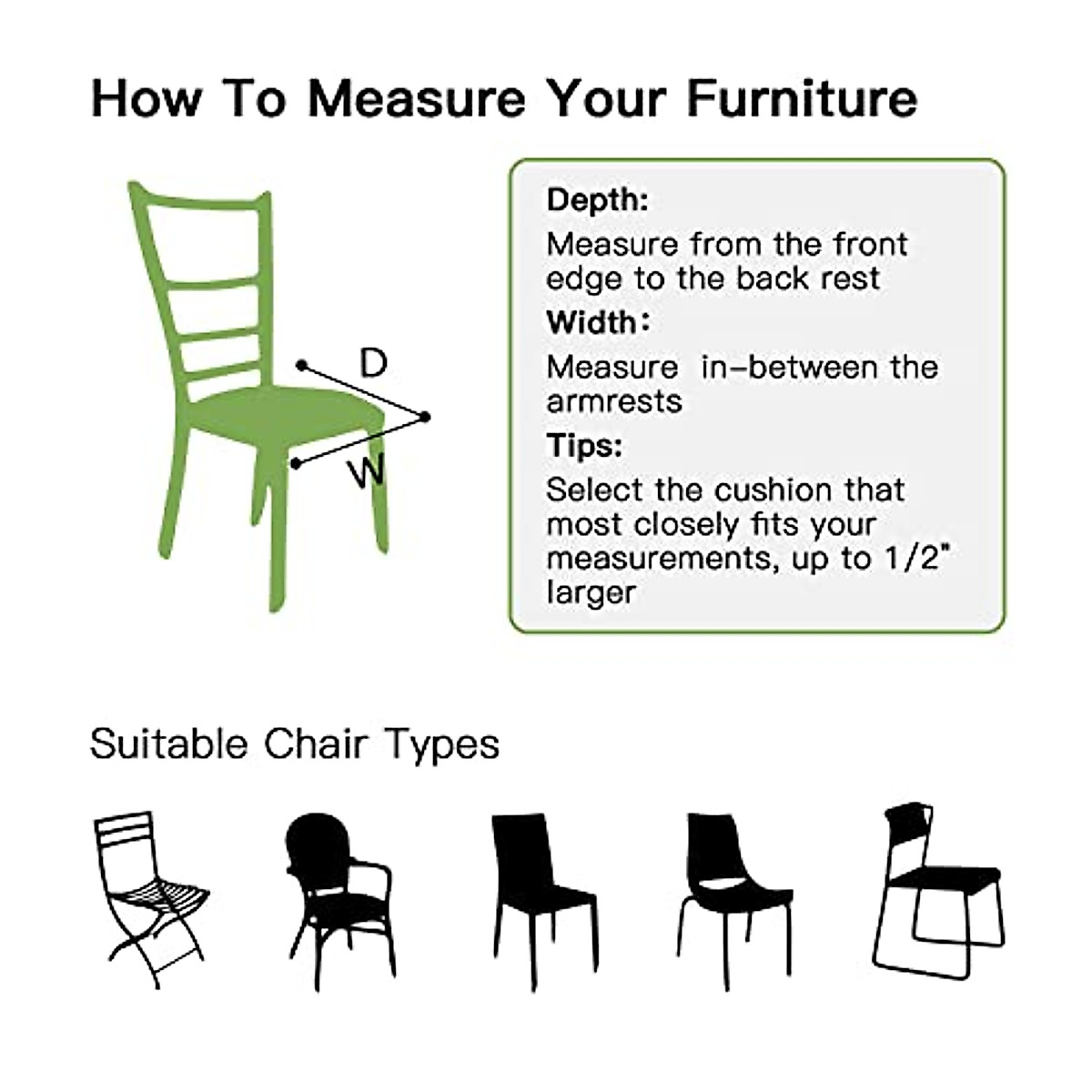 How To Measure Your Furniture

D

W

Depth:

Measure from the front edge to the back rest

Width:

Measure in-between the armrests

Tips:

Select the cushion that most closely fits your measurements, up to 1/2" larger

Suitable Chair Types