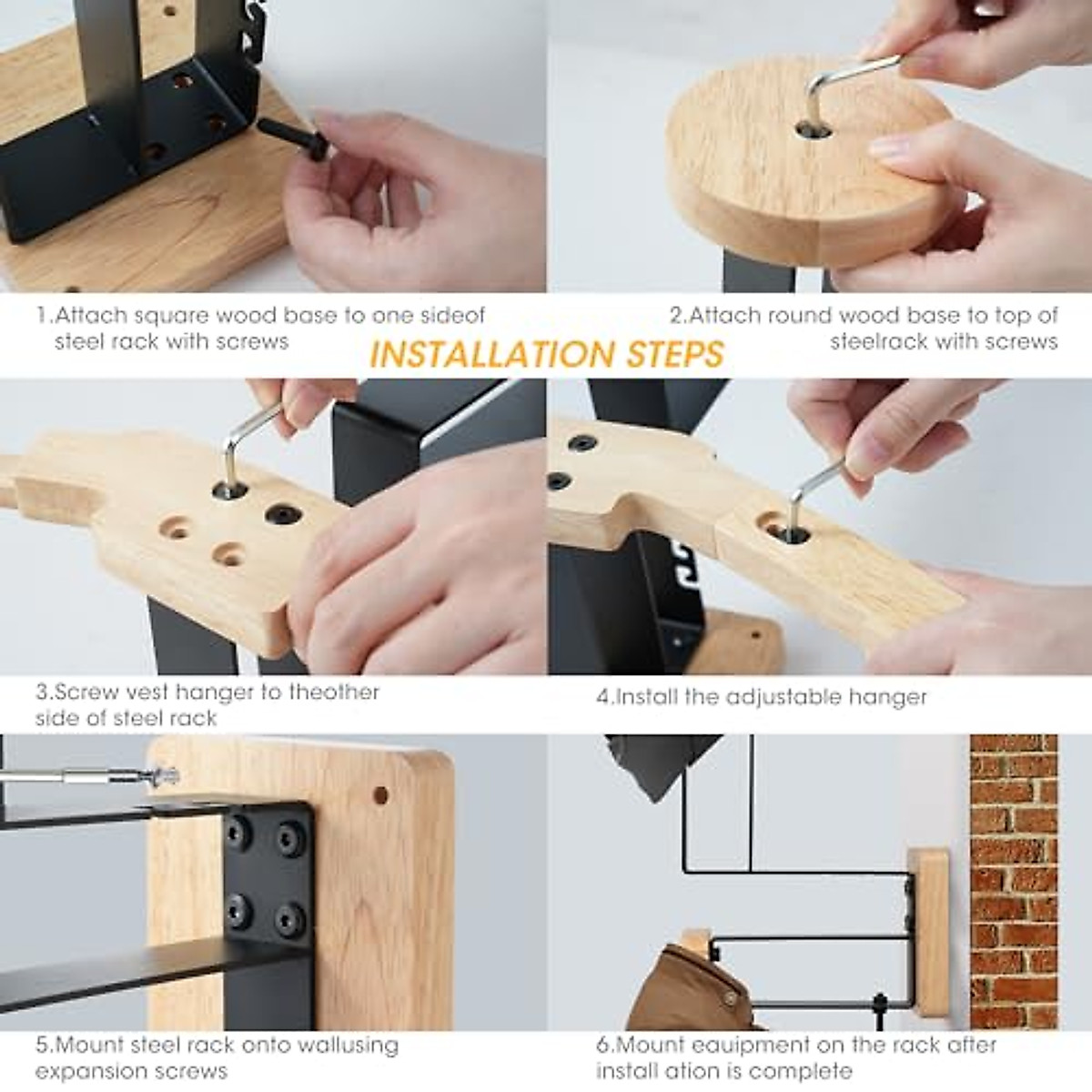 1.Attach square wood base to one sideof steel rack with screws

2.Attach round wood base to top of steelrack with screws

INSTALLATION STEPS

3.Screw vest hanger to theother side of steel rack

4.Install the adjustable hanger

5.Mount steel rack onto wallusing expansion screws

6.Mount eauipment on the rack after install ation is complete