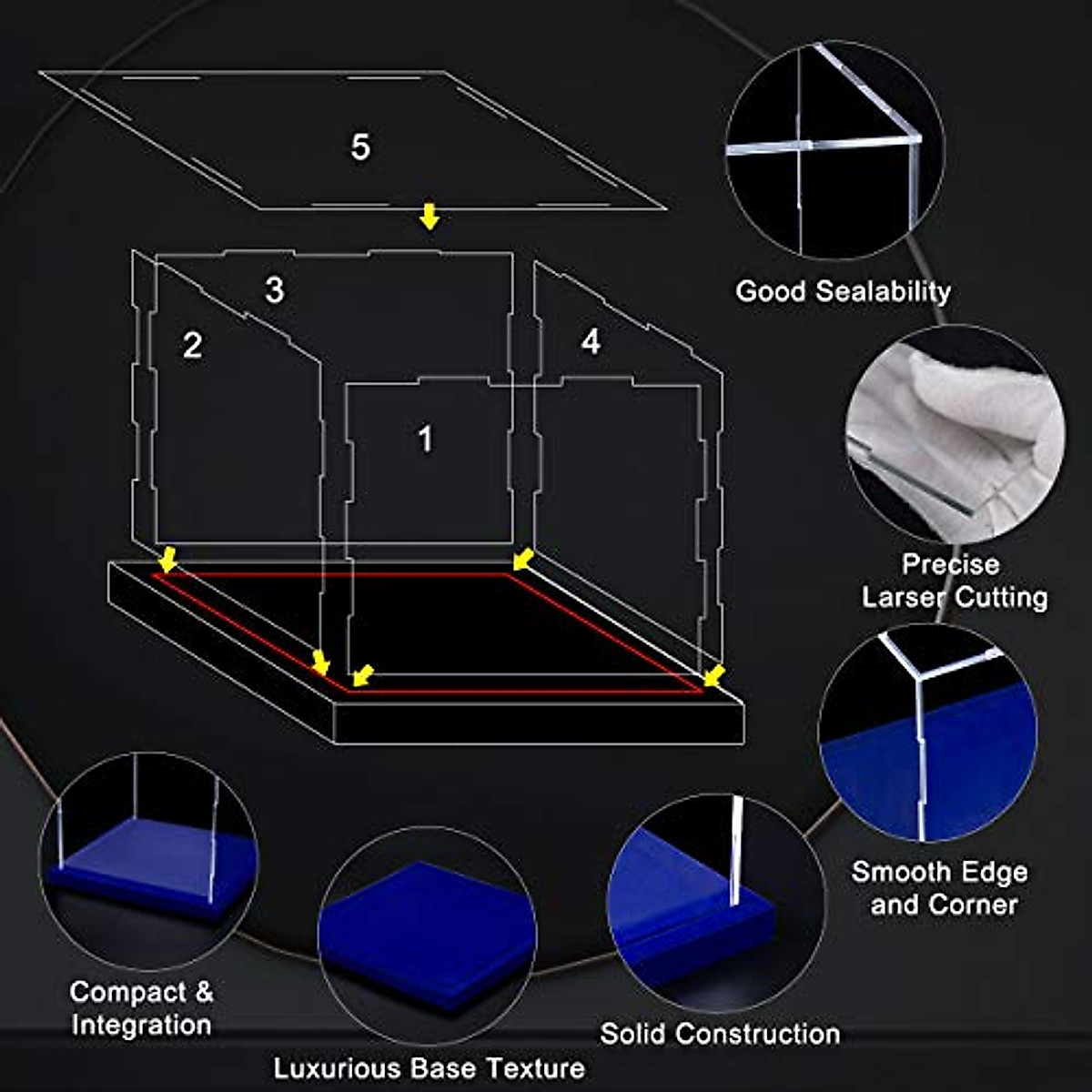 5

3

2

4

1

Good Sealability

Precise Larser Cutting

Smooth Edge and Corner

Compact & Integration

Luxurious Base Texture

Solid Construction