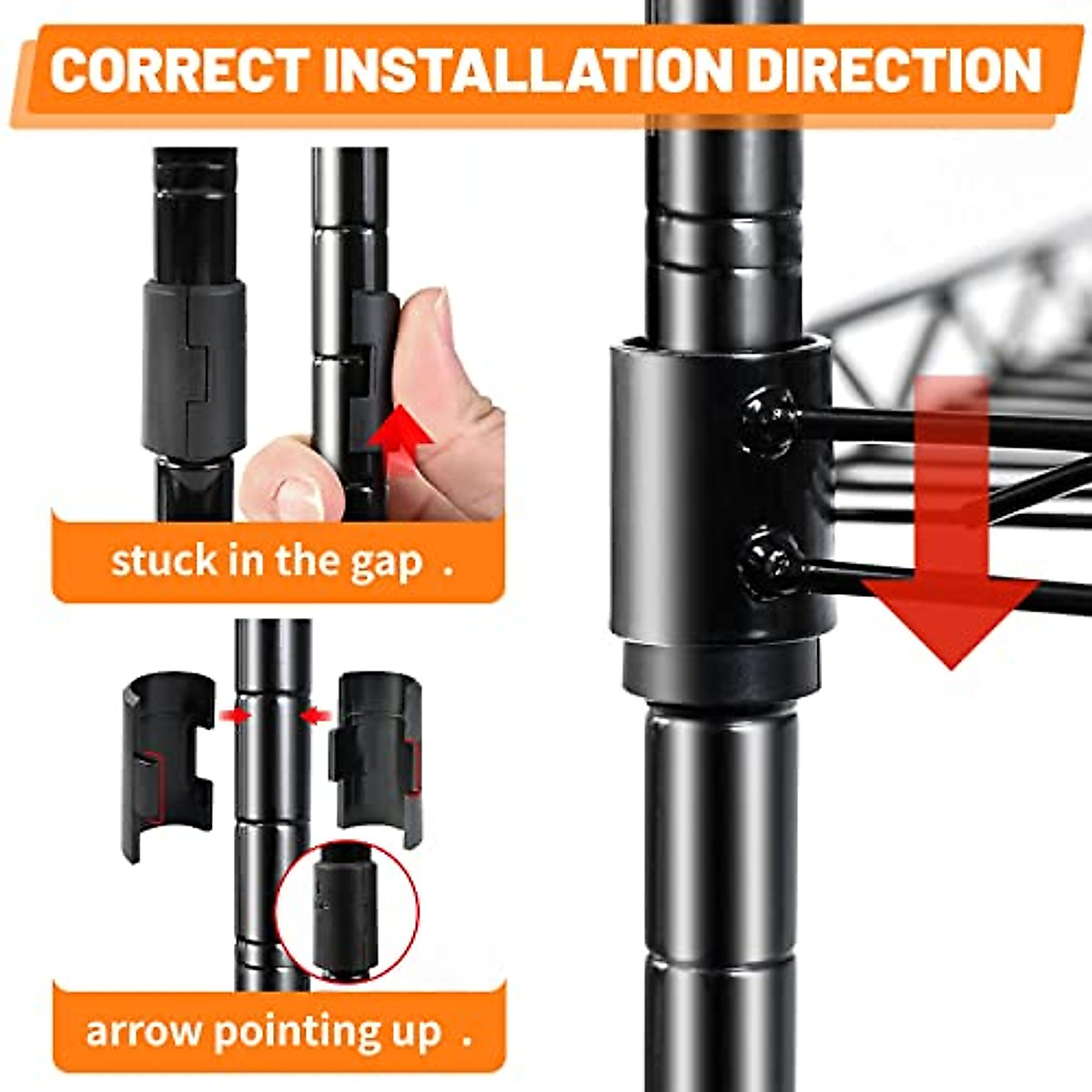 CORRECT INSTALLATION DIRECTION

stuck in the gap .

arrow pointing up .