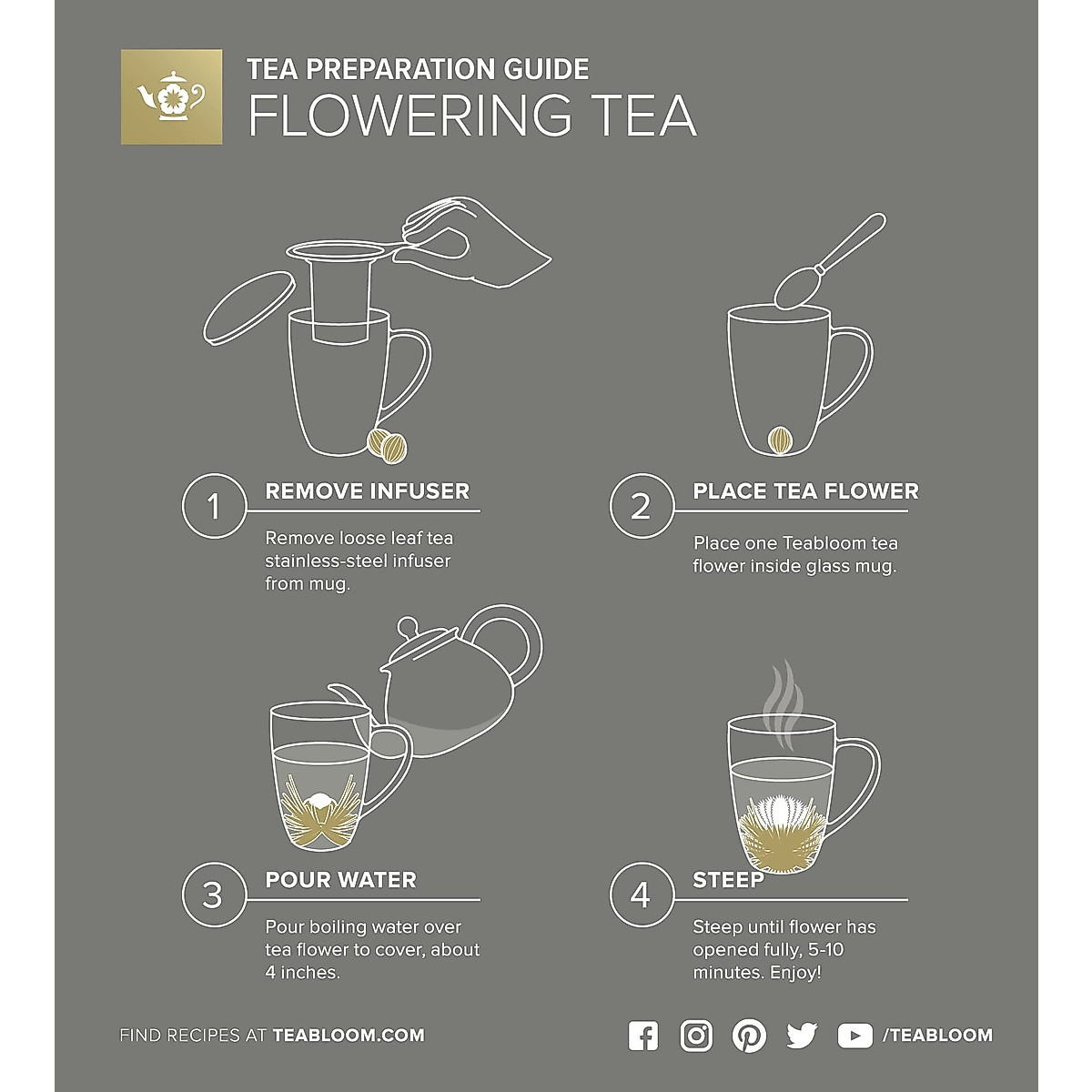 TEA PREPARATION GUIDE
FLOWERING TEA

1 REMOVE INFUSER

Remove loose leaf tea stainless-steel infuser from mug.

2 PLACE TEA FLOWER

Place one Teabloom tea flower inside glass mug.

3 POUR WATER

Pour boiling water over tea flower to cover, about 4 inches.

4 STEEP

Steep until flower has opened fully, 5-10 minutes. Enjoy!

FIND RECIPES AT TEABLOOM.COM

/TEABLOOM