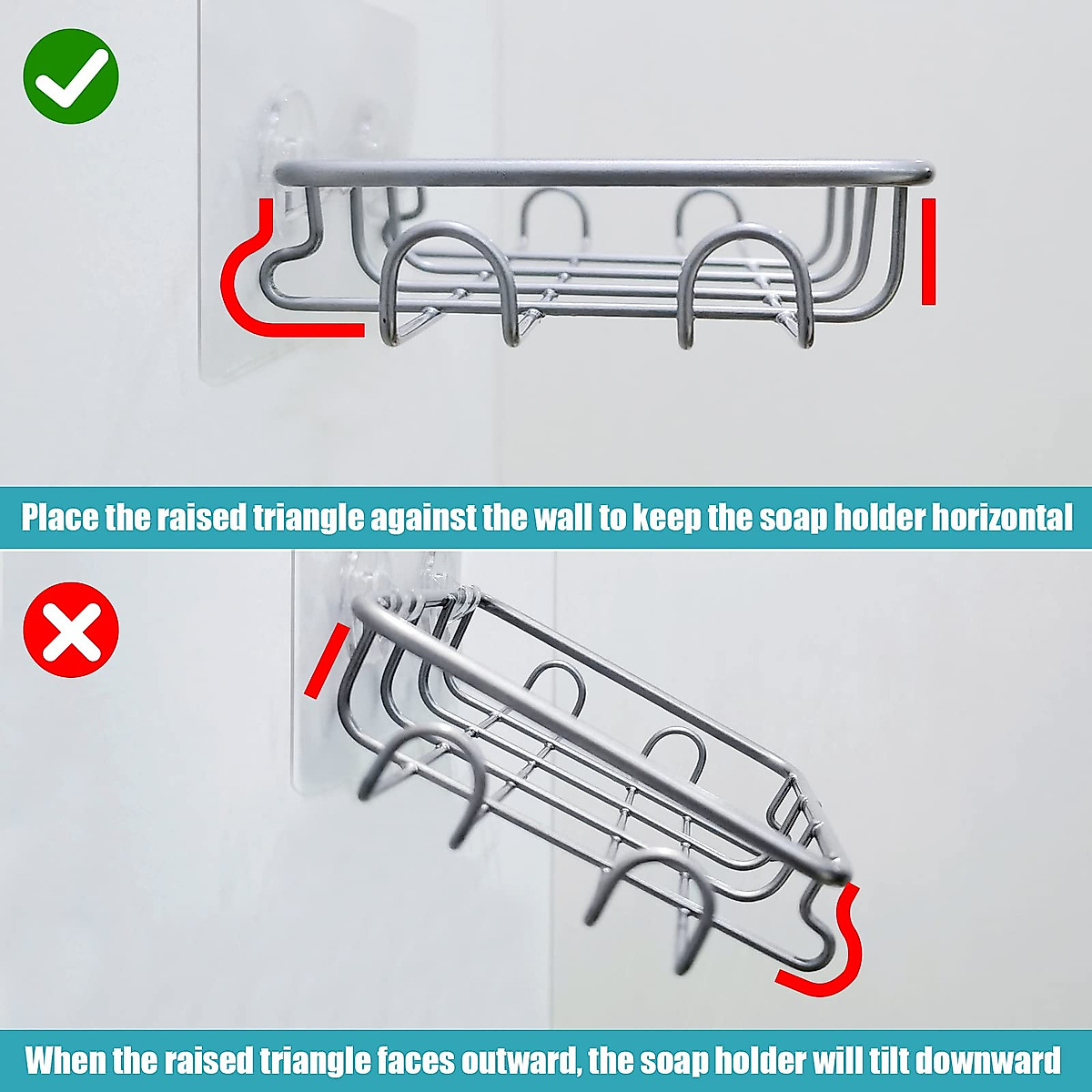 Place the raised triangle against the wall to keep the soap holder horizontal

When the raised triangle faces outward, the soap holder will tilt downward