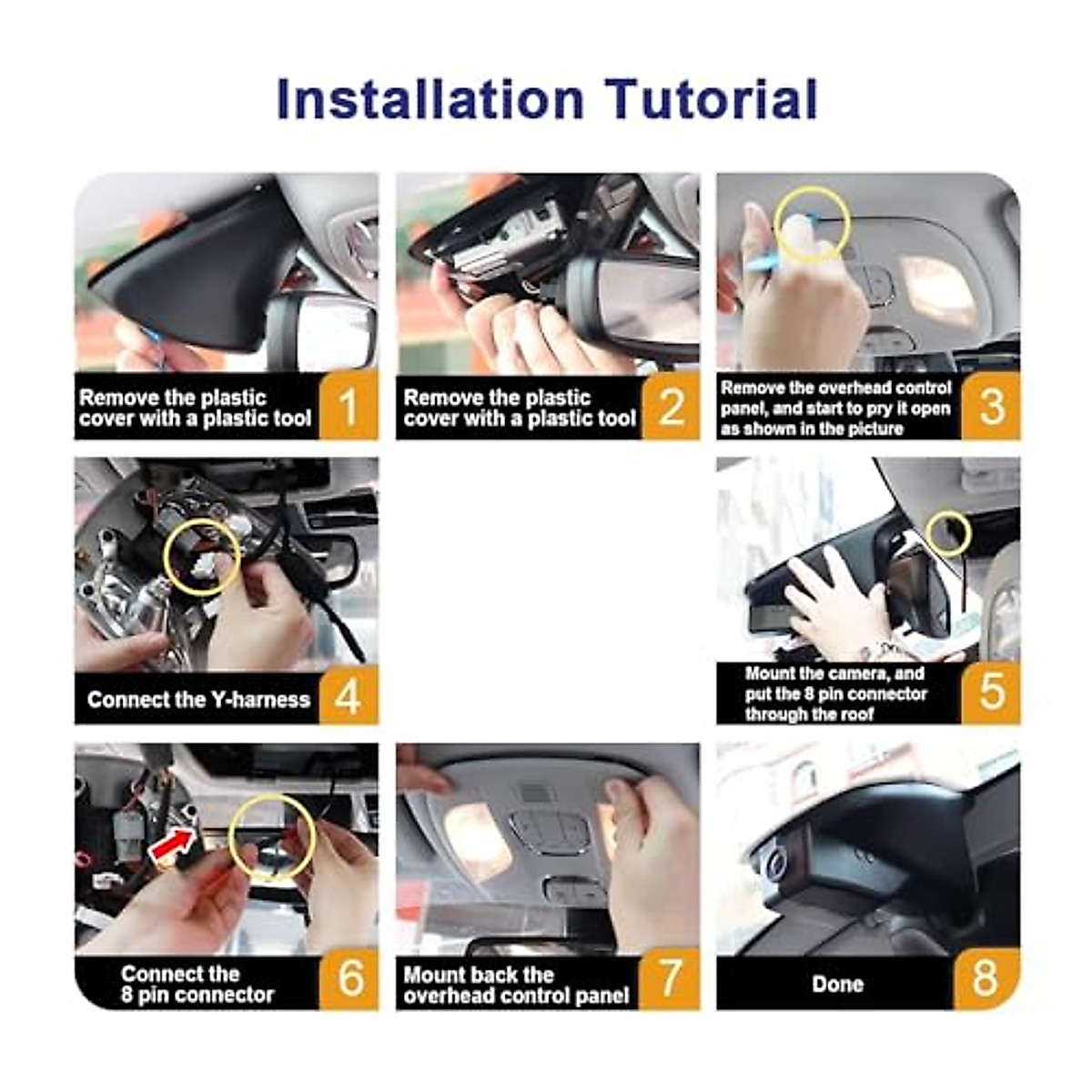 Installation Tutorial

Remove the plastic cover with a plastic tool 1

Remove the plastic cover with a plastic tool 2

Remove the overhead control panel, and start to pry it open as shown in the picture 3

Connect the Y-harness 4

Mount the camera, and put the 8 pin connector through the roof 5

Connect the 8 pin connector 6

Mount back the overhead control panel 7

Done 8