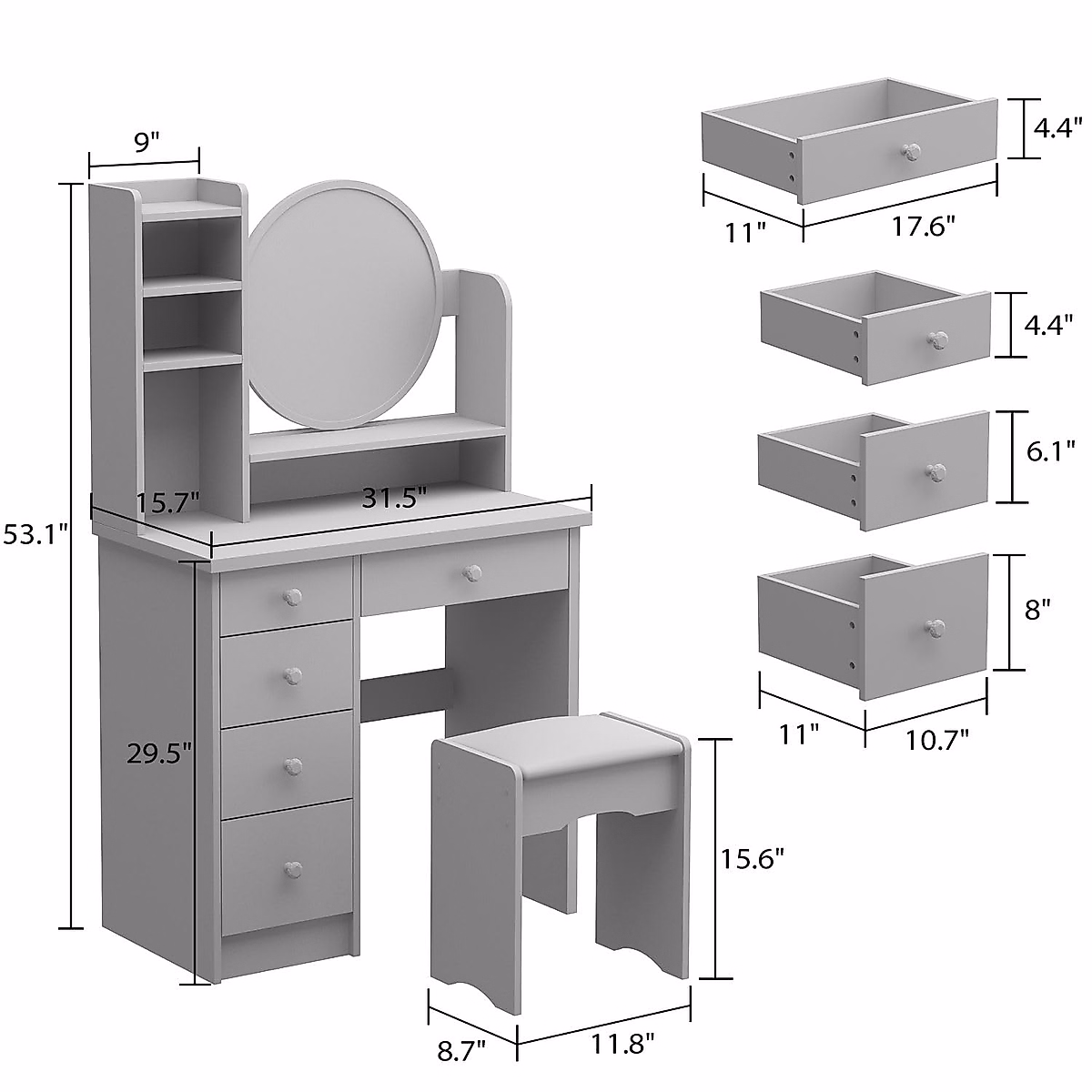 9"
53.1"
15.7"
31.5"
29.5"
15.6"
8.7"
11.8"
4.4"
11"
17.6"
4.4"
6.1"
8"
11"
10.7"