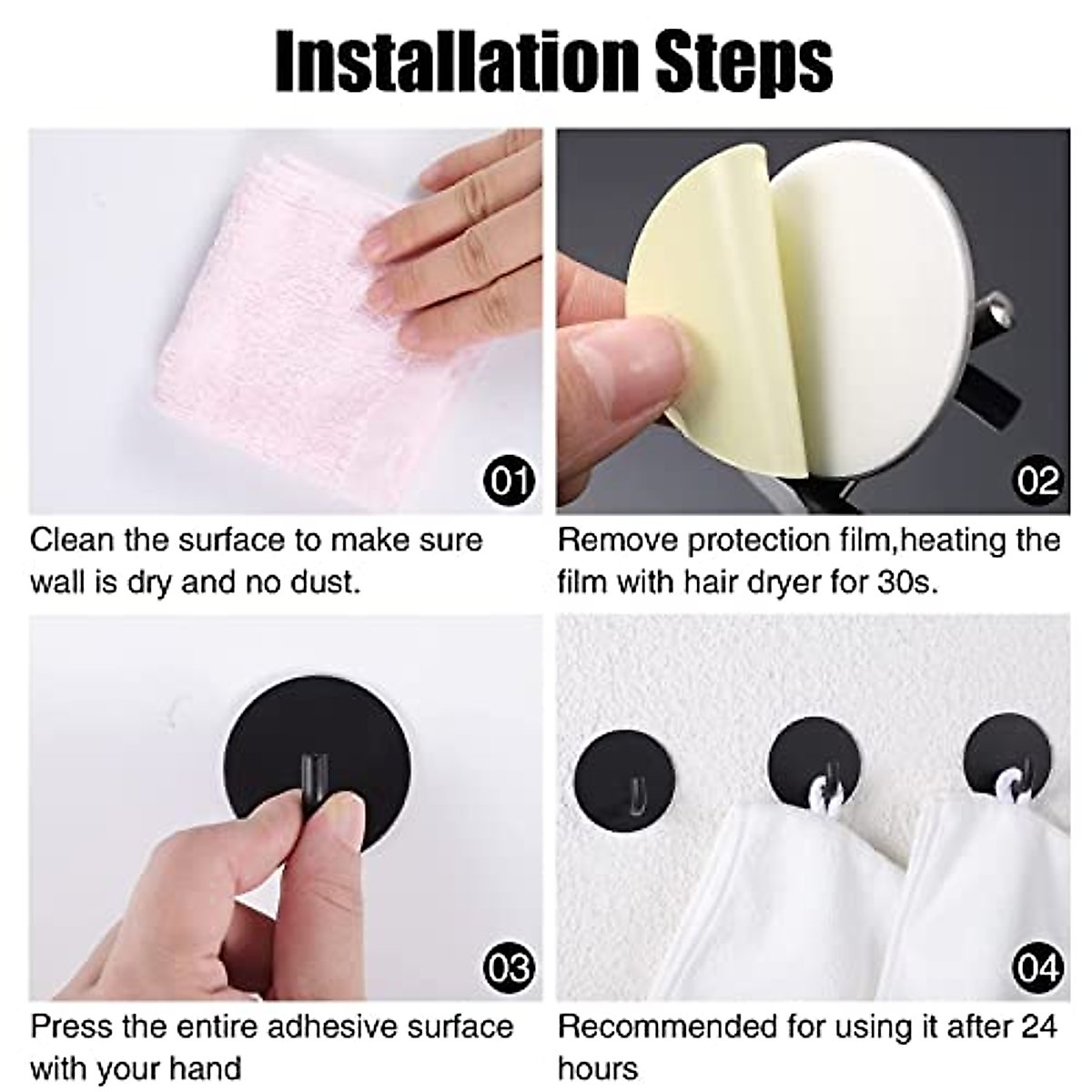 Installation Steps

01

Clean the surface to make sure wall is dry and no dust.

02

Remove protection film,heating the film with hair dryer for 30s.

03

Press the entire adhesive surface with your hand

04

Recommended for using it after 24 hours