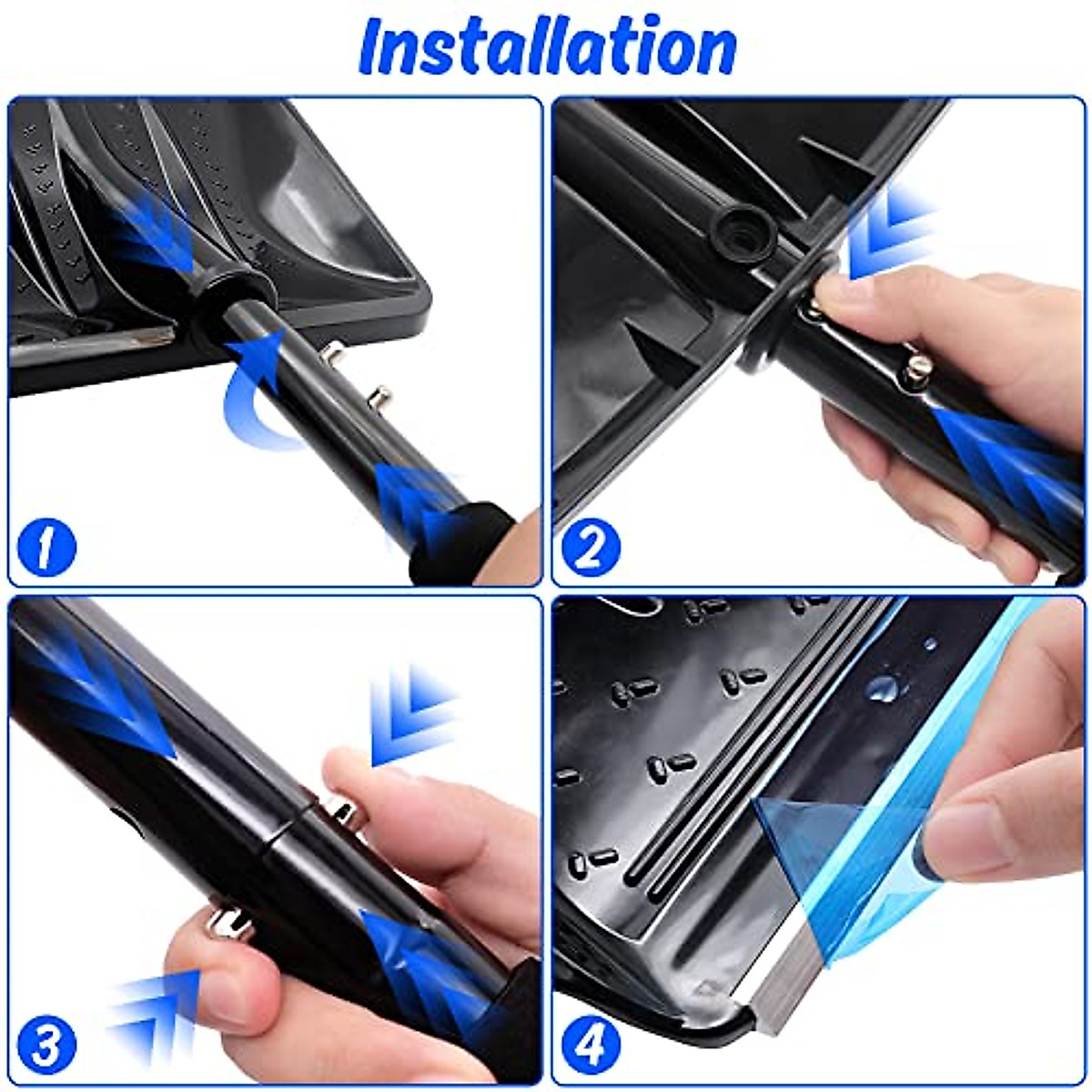 Installation

1

2

3

4