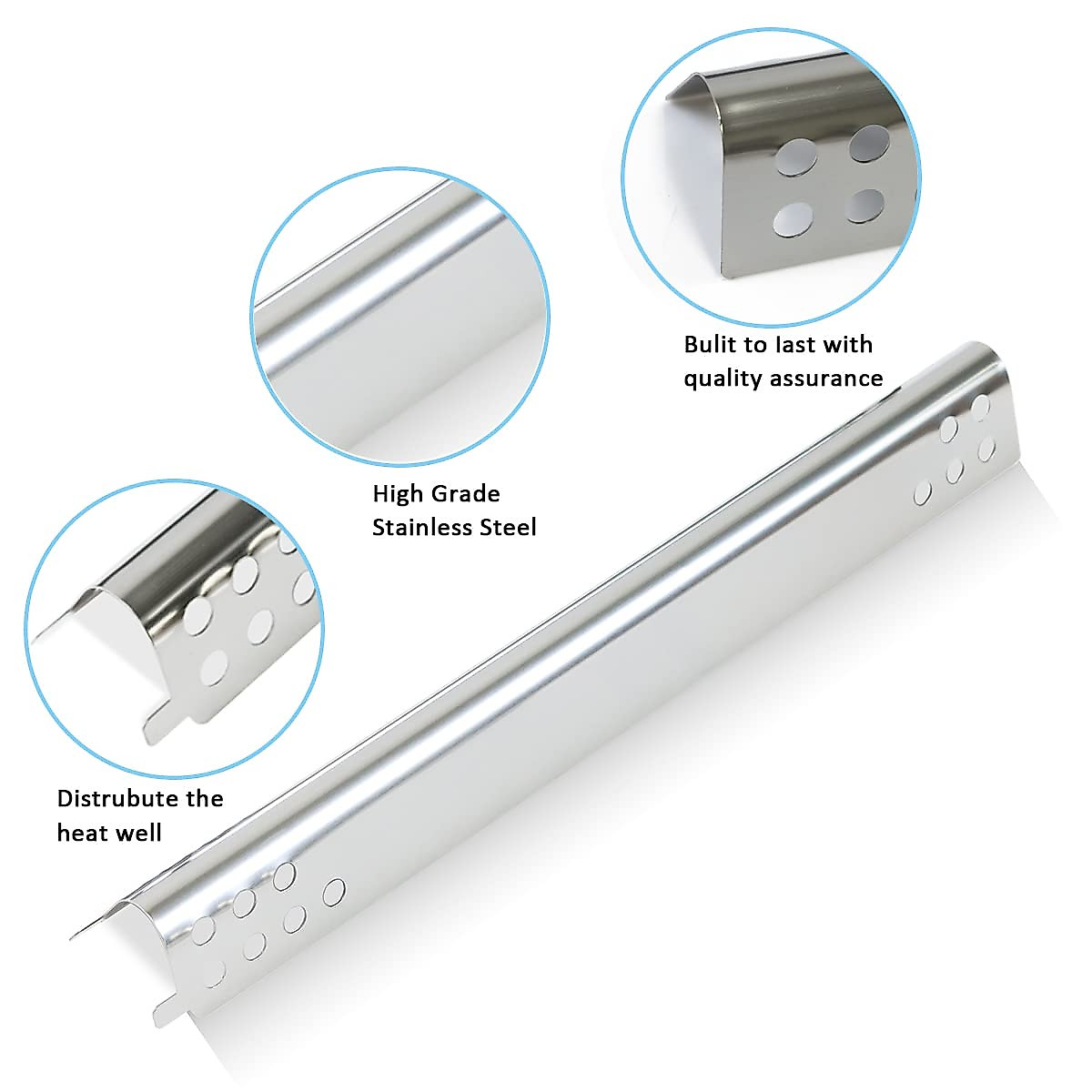 Bulit to last with quality assurance

High Grade Stainless Steel

Distrubute the heat well