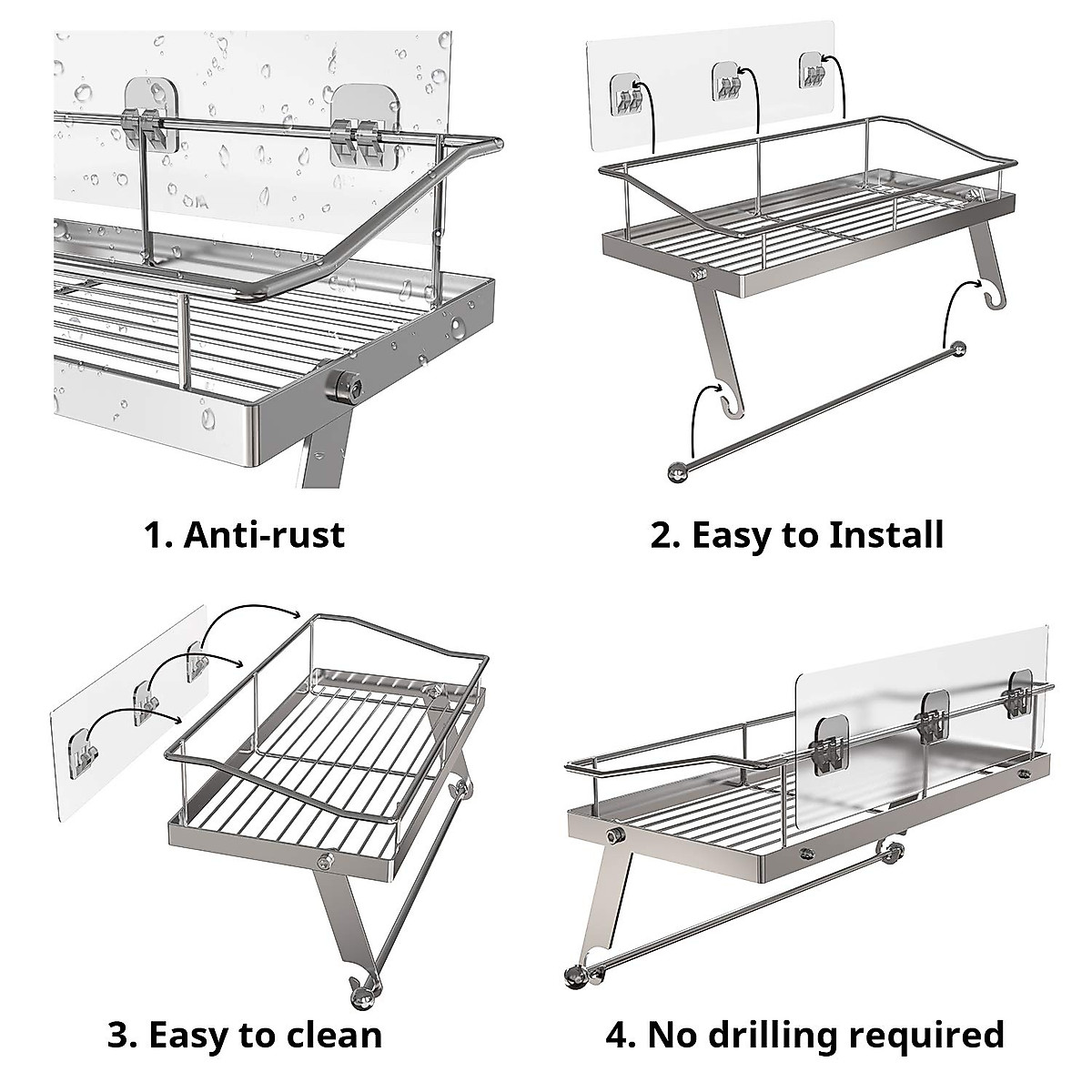 1. Anti-rust

2. Easy to Install

3. Easy to clean

4. No drilling required