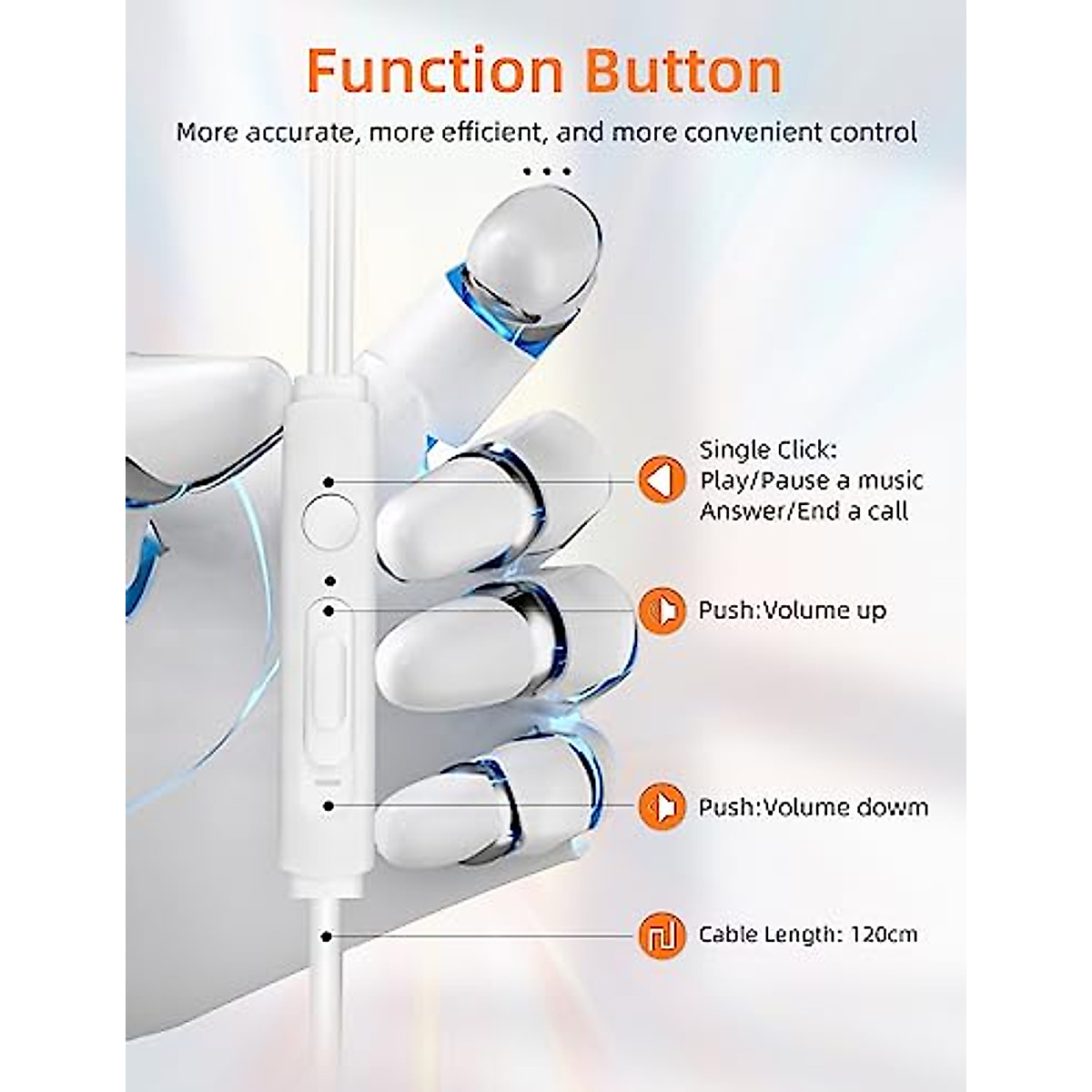 Function Button

More accurate, more efficient, and more convenient control
...

Single Click:
Play/Pause a music
Answer/End a call

Push:Volume up

Push:Volume dowm

Cable Length: 120cm