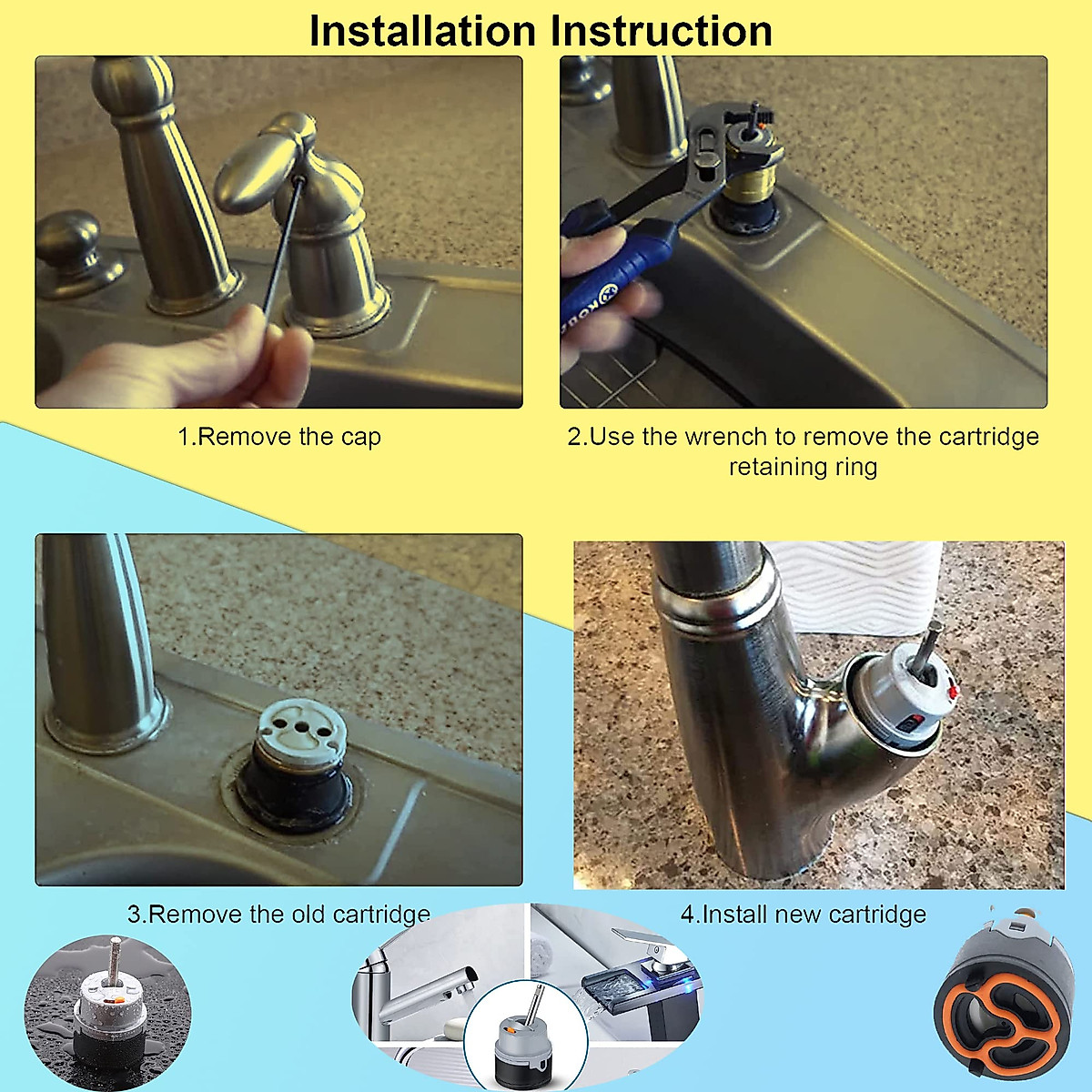 Installation Instruction

1.Remove the cap

2.Use the wrench to remove the cartridge retaining ring

3.Remove the old cartridge

4.Install new cartridge