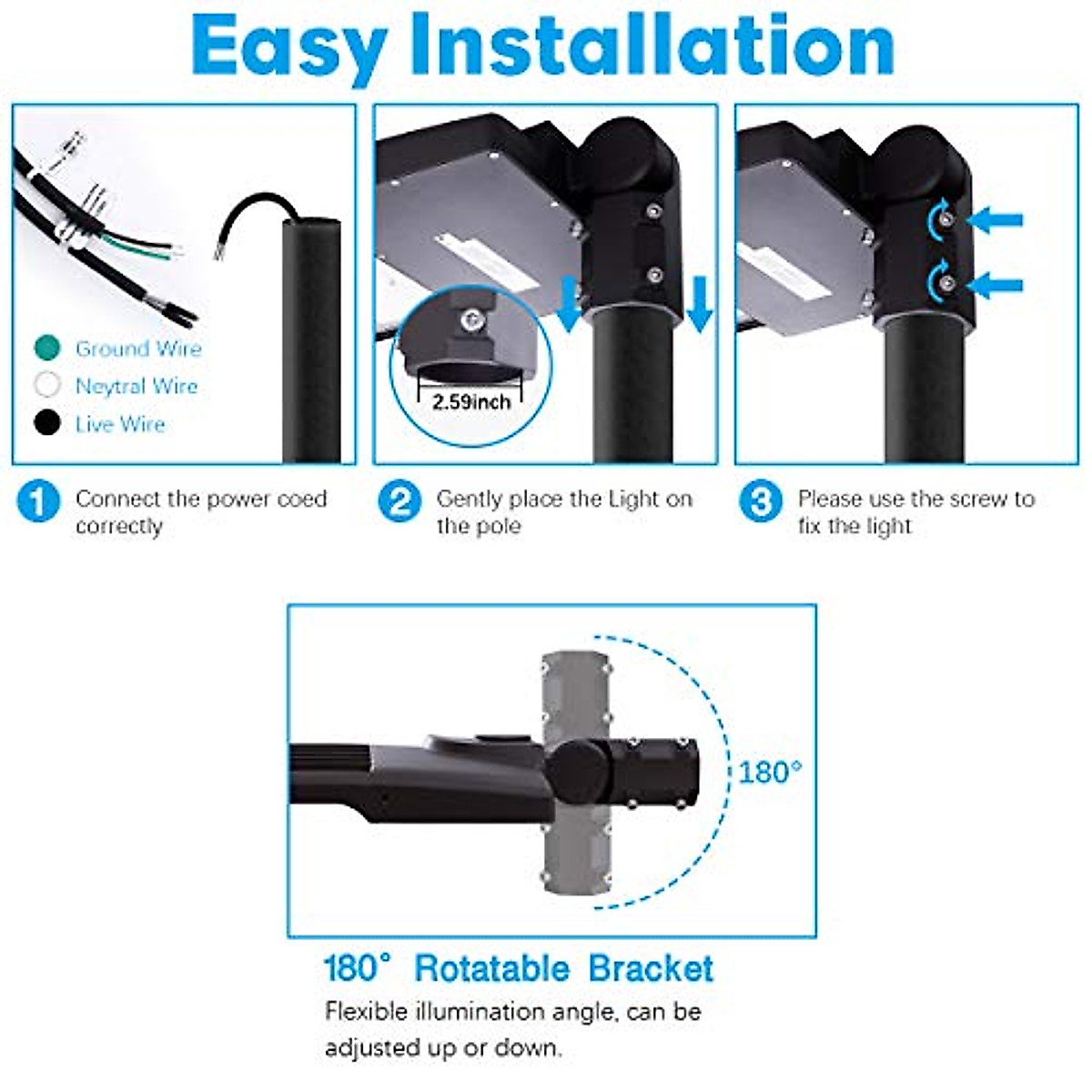 Easy Installation

Ground Wire
Neytral Wire
Live Wire

2.59inch

1 Connect the power coed correctly

2 Gently place the Light on the pole

3 Please use the screw to fix the light

180°

180° Rotatable Bracket

Flexible illumination angle, can be adjusted up or down.