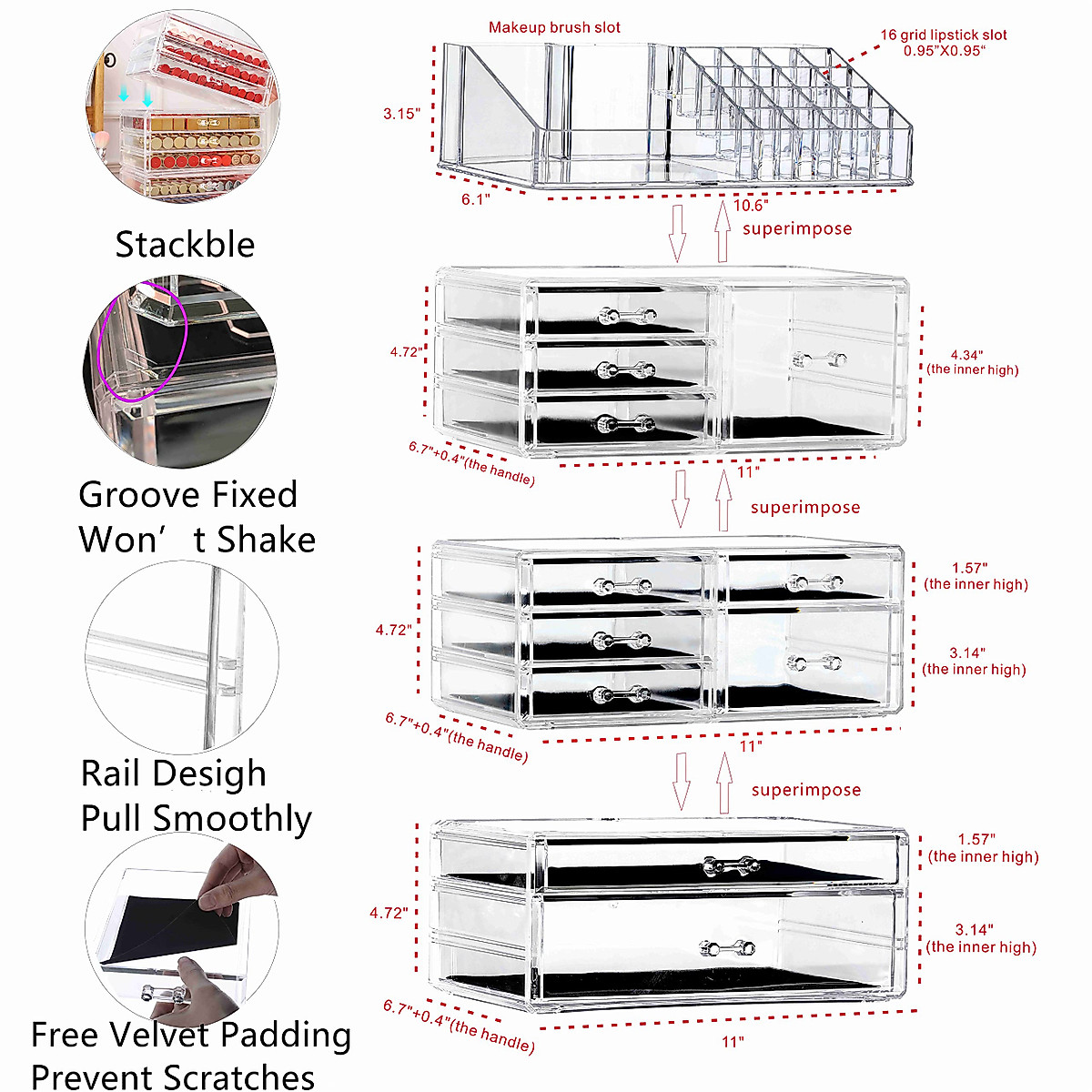 Stackble

Groove Fixed
Won' t Shake

Rail Desigh
Pull Smoothly

Free Velvet Padding
Prevent Scratches

Makeup brush slot

16 grid lipstick slot
0.95"X0.95"

3.15"

6.1"

10.6"

superimpose

4.72"

4.34"
(the inner high)

6.7"+0.4"(the handle)

11"

superimpose

4.72"

1.57"
(the inner high)

3.14"
(the inner high)

6.7"+0.4"(the handle)

11"

superimpose

4.72"

1.57"
(the inner high)

3.14"
(the inner high)

6.7"+0.4"(the handle)

11"