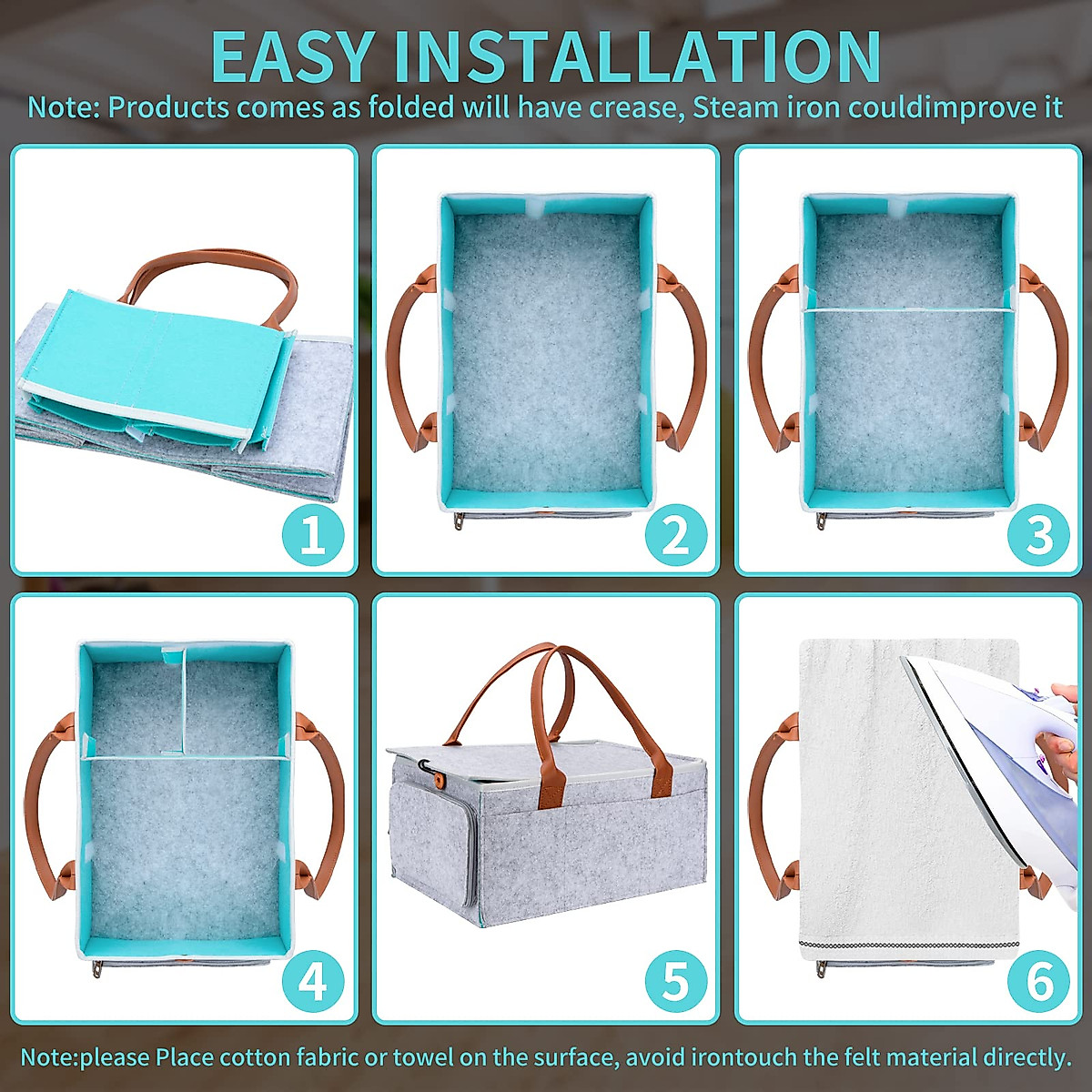 EASY INSTALLATION

Note: Products comes as folded will have crease, Steam iron couldimprove it

1

2

3

4

5

6

Note:please Place cotton fabric or towel on the surface, avoid irontouch the felt material directly.