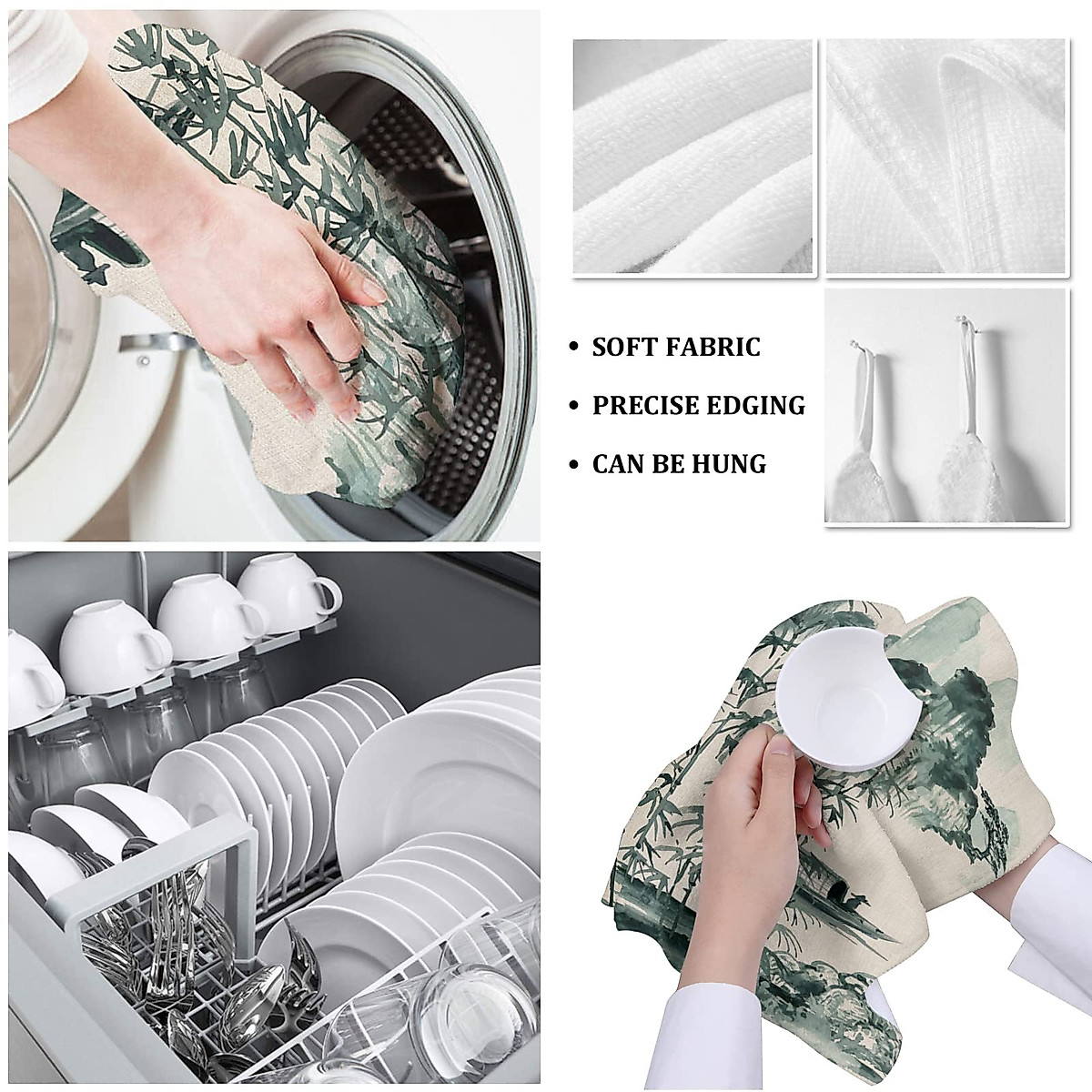 • SOFT FABRIC
• PRECISE EDGING
• CAN BE HUNG