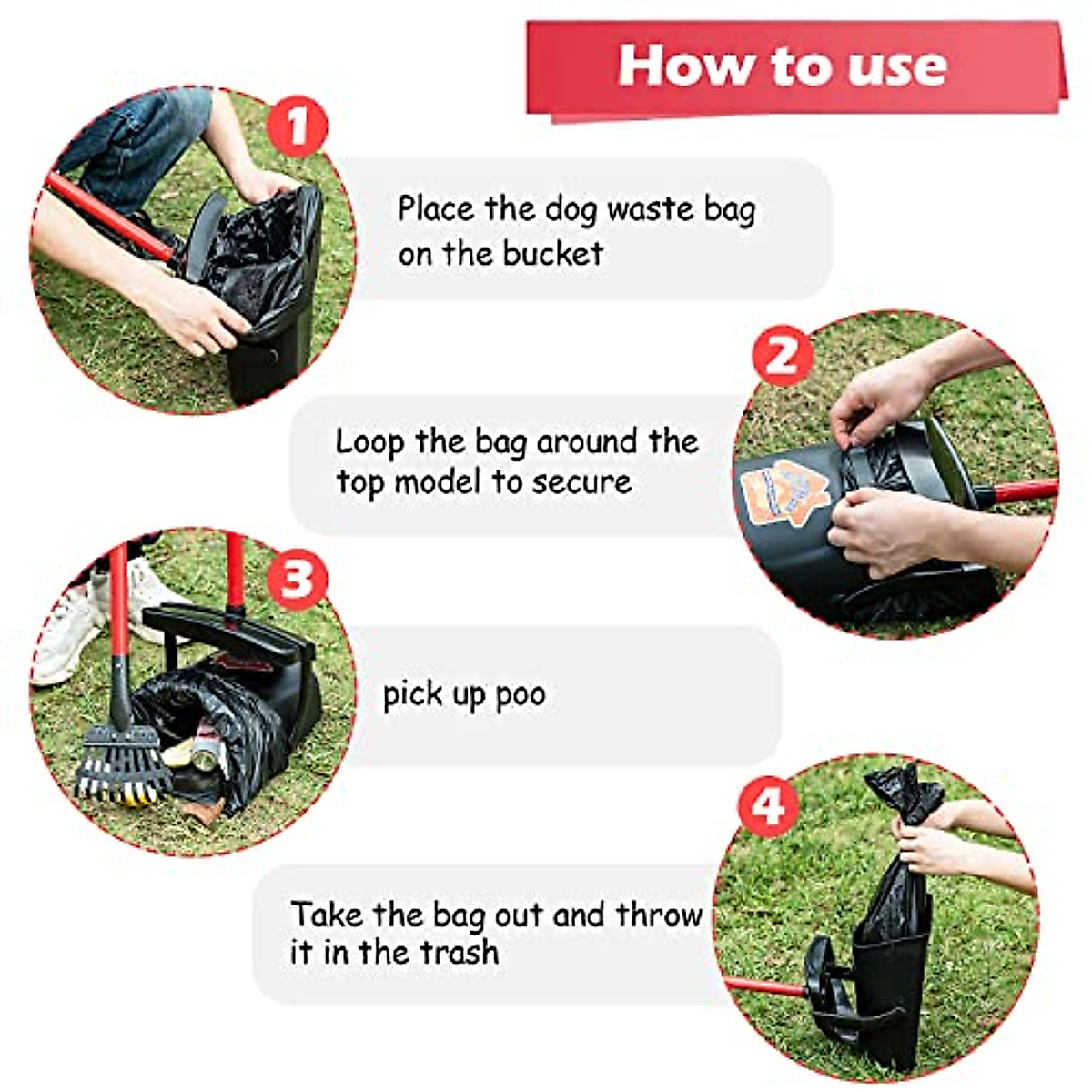 How to use

1

Place the dog waste bag on the bucket

2

Loop the bag around the top model to secure

3

pick up poo

4

Take the bag out and throw it in the trash